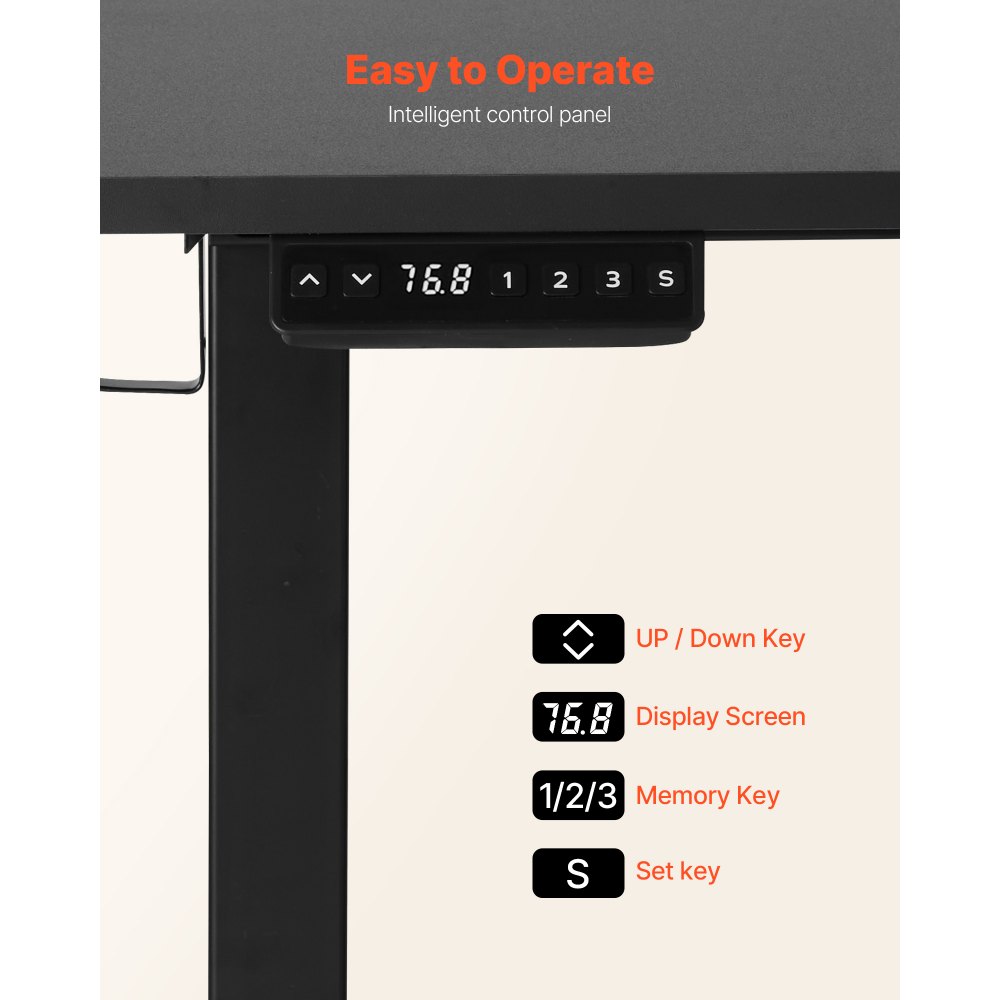 Easy to Operate
Intelligent control panel

76.8 1 2 3 S

UP / Down Key
76.8 Display Screen
1/2/3 Memory Key
S Set key