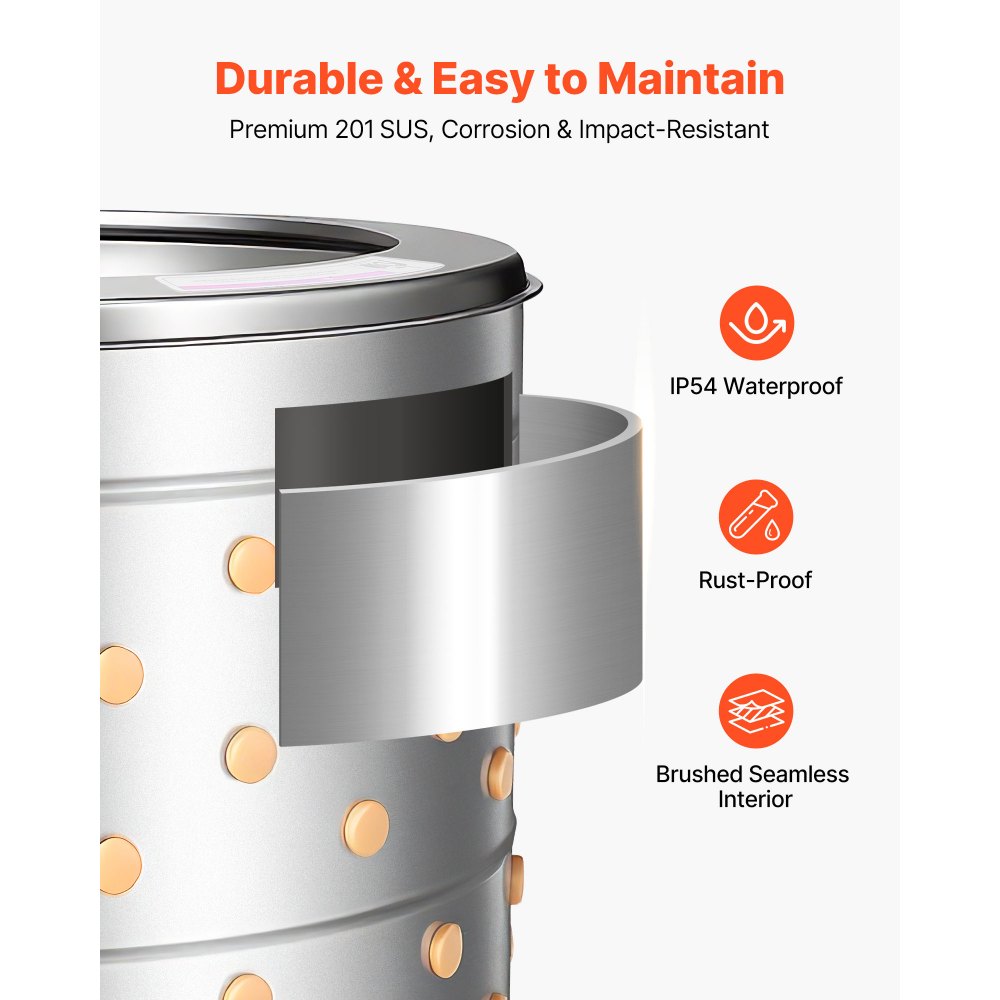 Durable & Easy to Maintain
Premium 201 SUS, Corrosion & Impact-Resistant

IP54 Waterproof

Rust-Proof

Brushed Seamless Interior