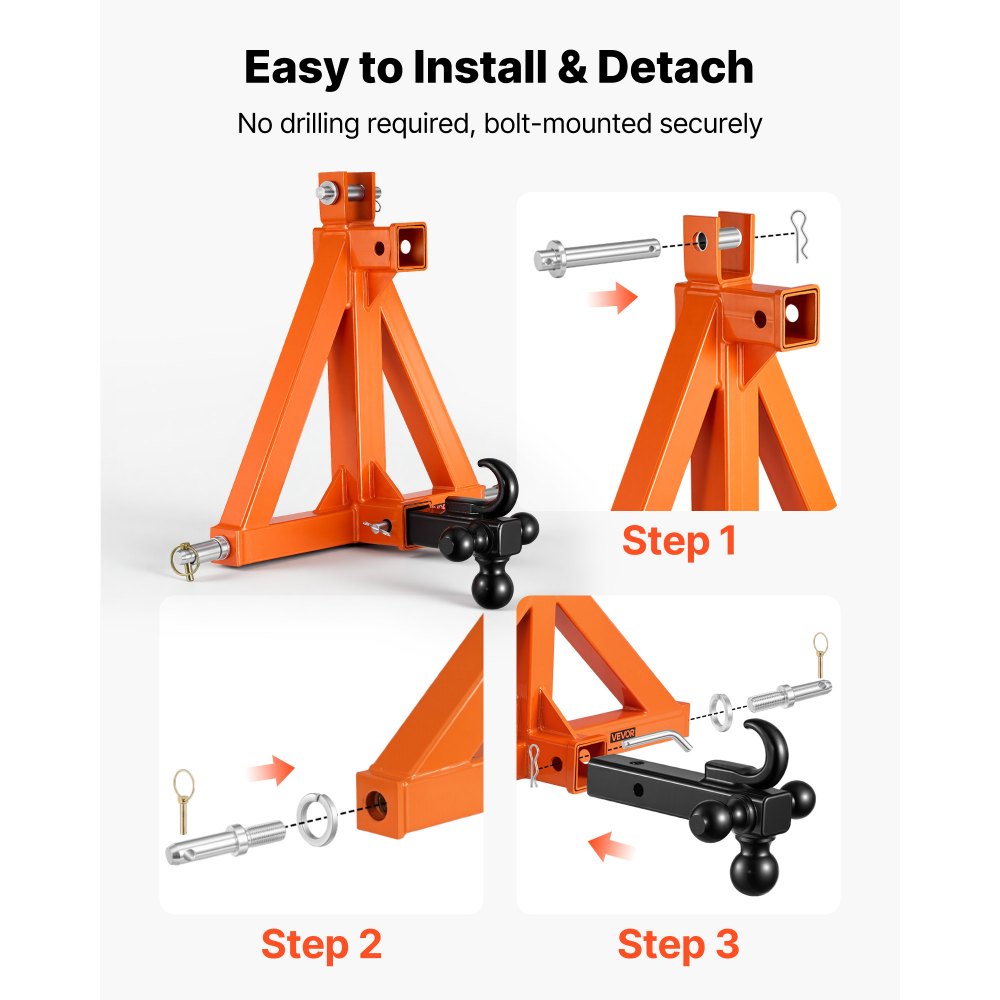 Easy to Install & Detach

No drilling required, bolt-mounted securely

Step 1

VEVOR

Step 2

Step 3