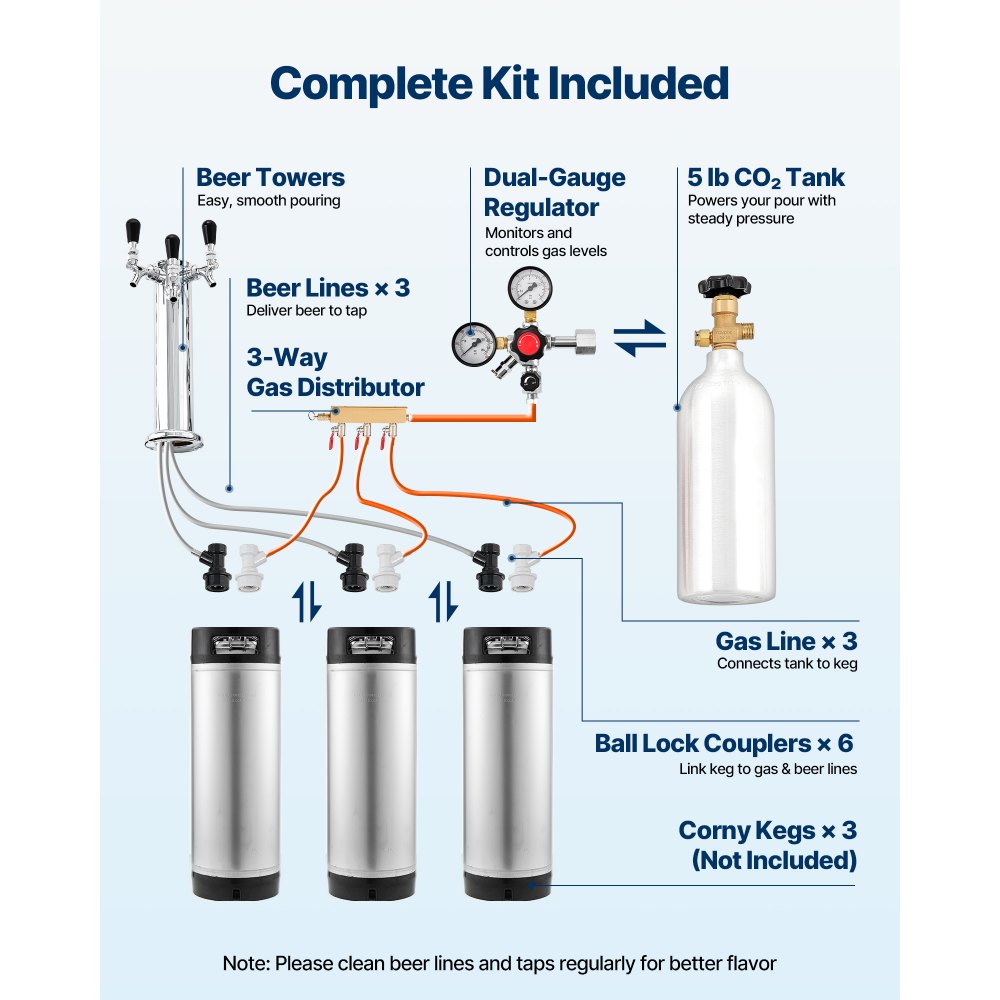 Complete Kit Included

Beer Towers
Easy, smooth pouring

Dual-Gauge Regulator
Monitors and controls gas levels

5 lb $CO_2$ Tank
Powers your pour with steady pressure

Beer Lines × 3
Deliver beer to tap

3-Way Gas Distributor

Gas Line × 3
Connects tank to keg

Ball Lock Couplers × 6
Link keg to gas & beer lines

Corny Kegs × 3
(Not Included)

Note: Please clean beer lines and taps regularly for better flavor