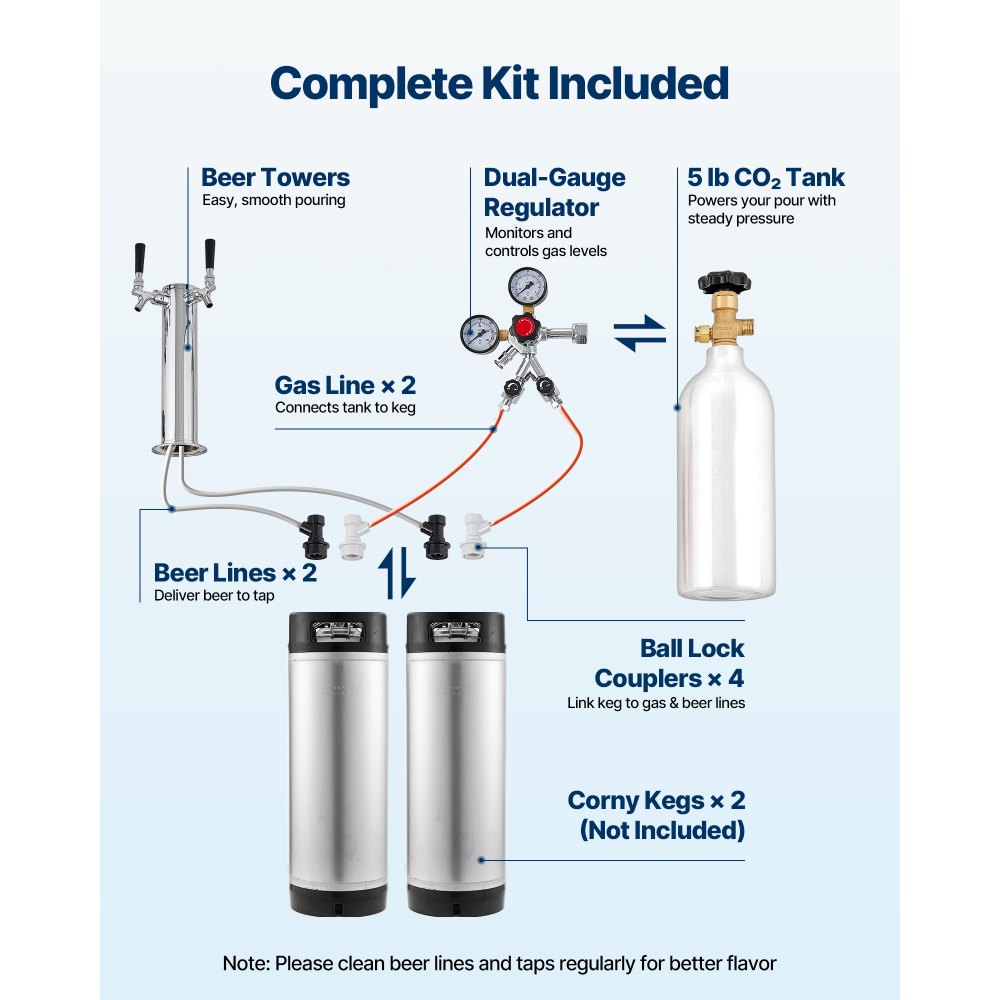 Complete Kit Included

Beer Towers
Easy, smooth pouring

Dual-Gauge Regulator
Monitors and controls gas levels

5 lb $CO_2$ Tank
Powers your pour with steady pressure

Gas Line × 2
Connects tank to keg

Beer Lines × 2
Deliver beer to tap

Ball Lock Couplers × 4
Link keg to gas & beer lines

Corny Kegs × 2
(Not Included)

Note: Please clean beer lines and taps regularly for better flavor