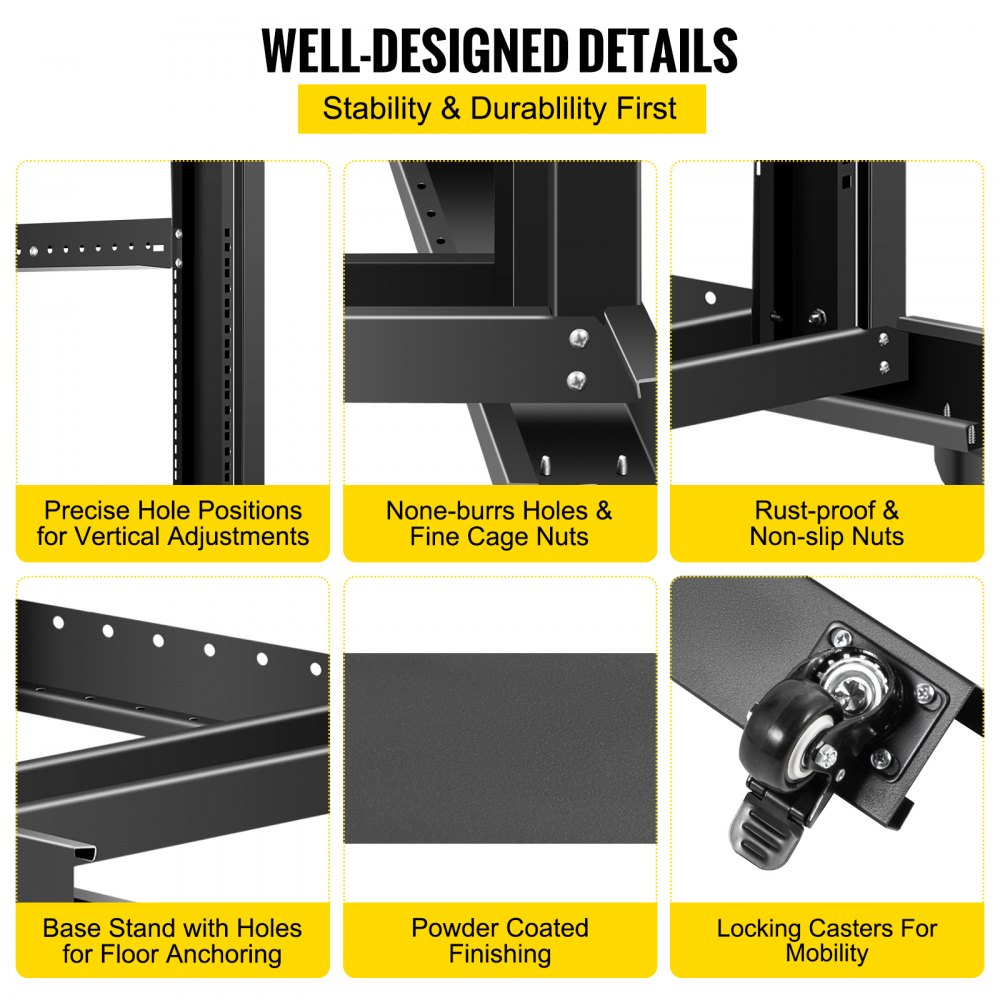 WELL-DESIGNED DETAILS

Stability & Durablility First

Precise Hole Positions for Vertical Adjustments

None-burrs Holes & Fine Cage Nuts

Rust-proof & Non-slip Nuts

Base Stand with Holes for Floor Anchoring

Powder Coated Finishing

Locking Casters For Mobility