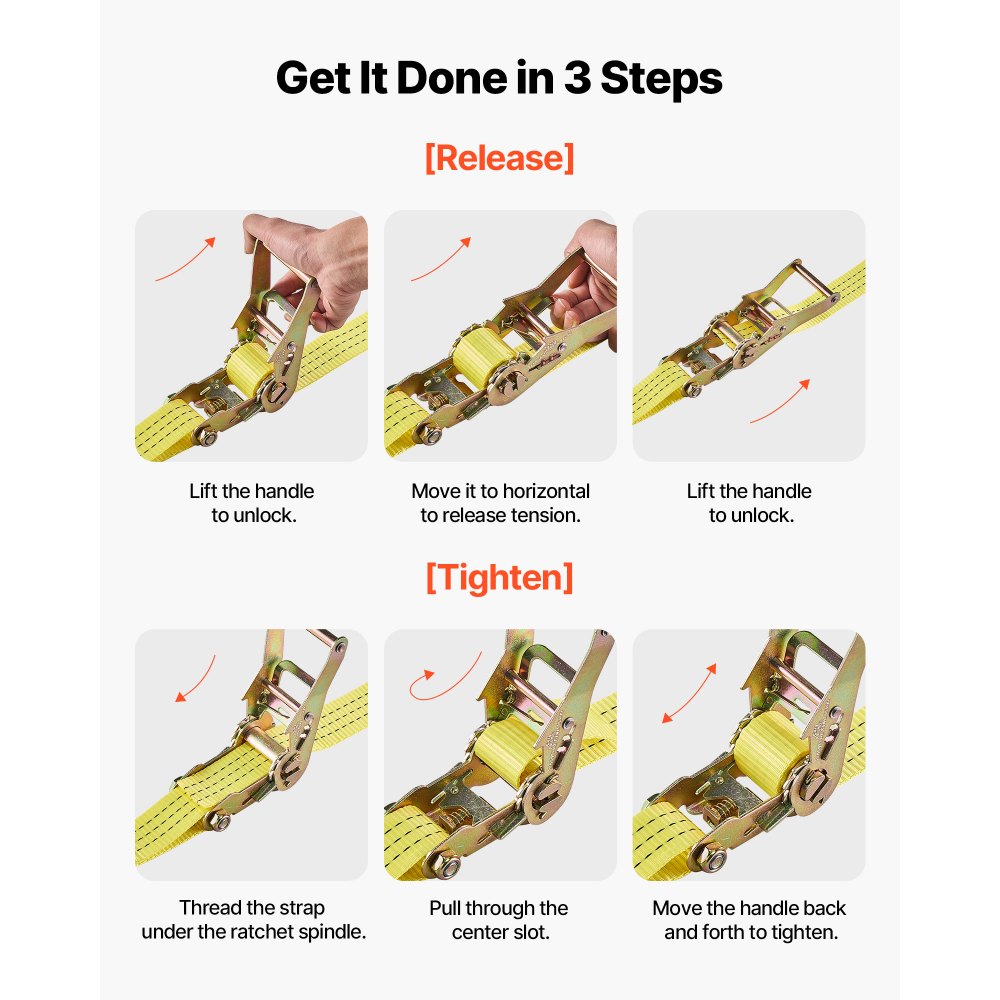 Get It Done in 3 Steps

[Release]

Lift the handle to unlock.

Move it to horizontal to release tension.

Lift the handle to unlock.

[Tighten]

Thread the strap under the ratchet spindle.

Pull through the center slot.

Move the handle back and forth to tighten.