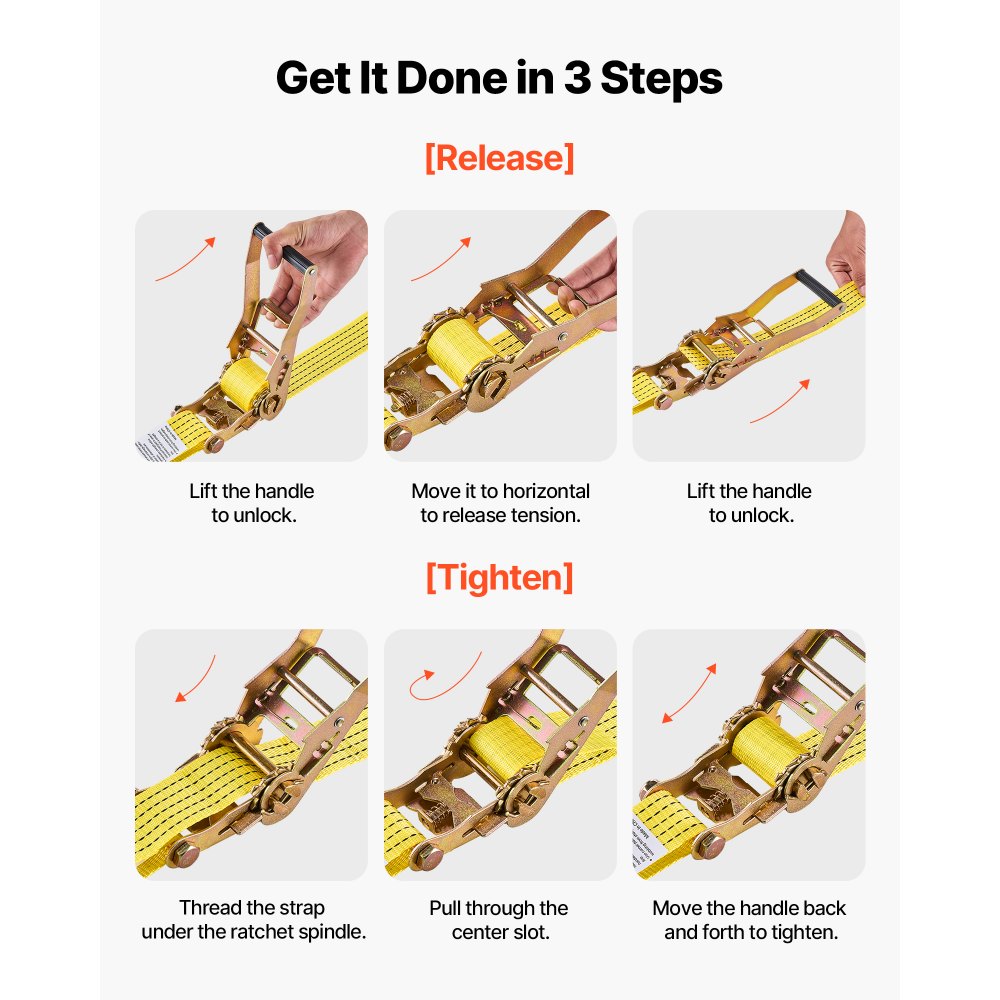 Get It Done in 3 Steps

[Release]

Lift the handle to unlock.

Move it to horizontal to release tension.

Lift the handle to unlock.

[Tighten]

Thread the strap under the ratchet spindle.

Pull through the center slot.

Move the handle back and forth to tighten.