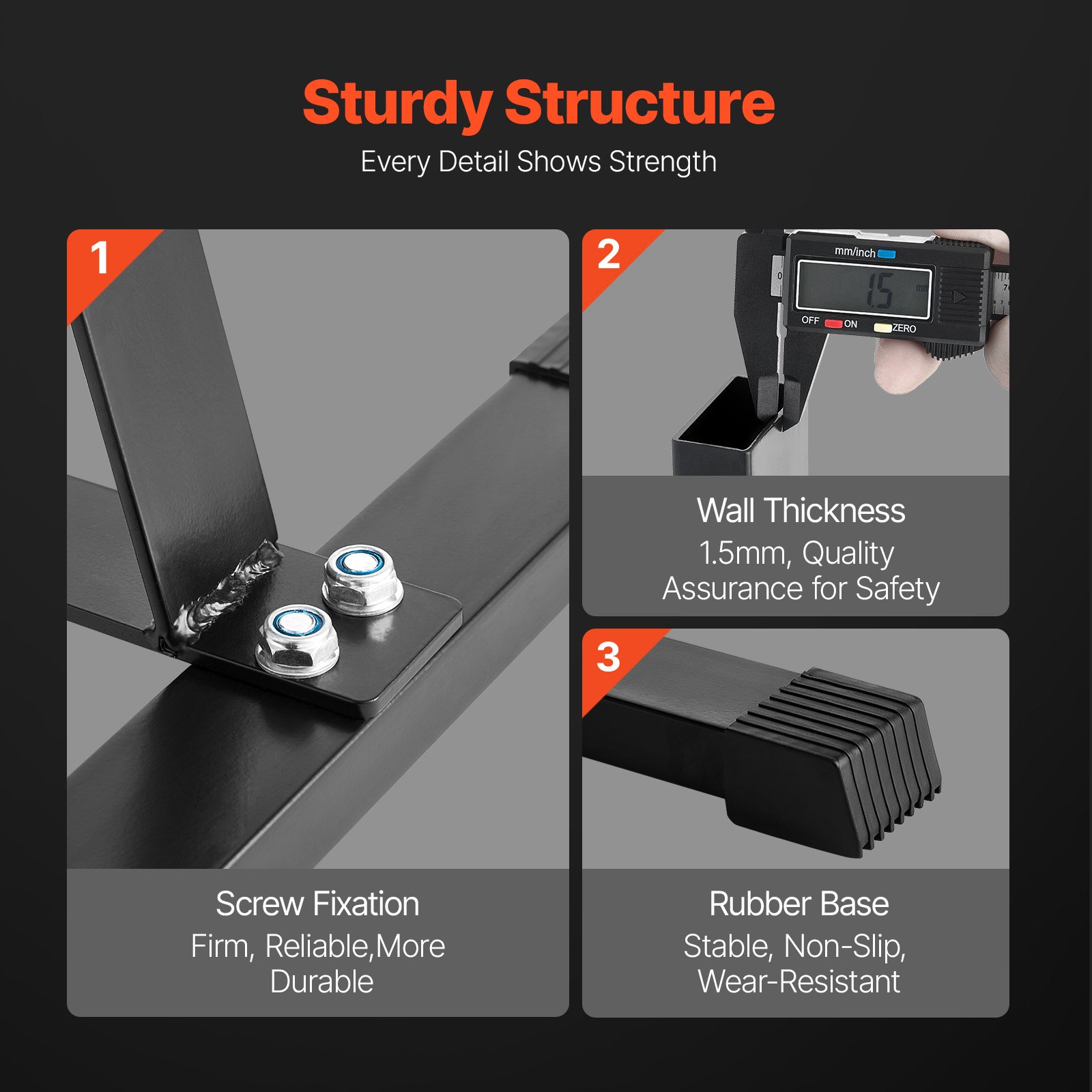 Sturdy Structure
Every Detail Shows Strength

1

Screw Fixation
Firm, Reliable,More Durable

2

mm/inch
1.5
mm
OFF ON ZERO

Wall Thickness
1.5mm, Quality Assurance for Safety

3

Rubber Base
Stable, Non-Slip, Wear-Resistant