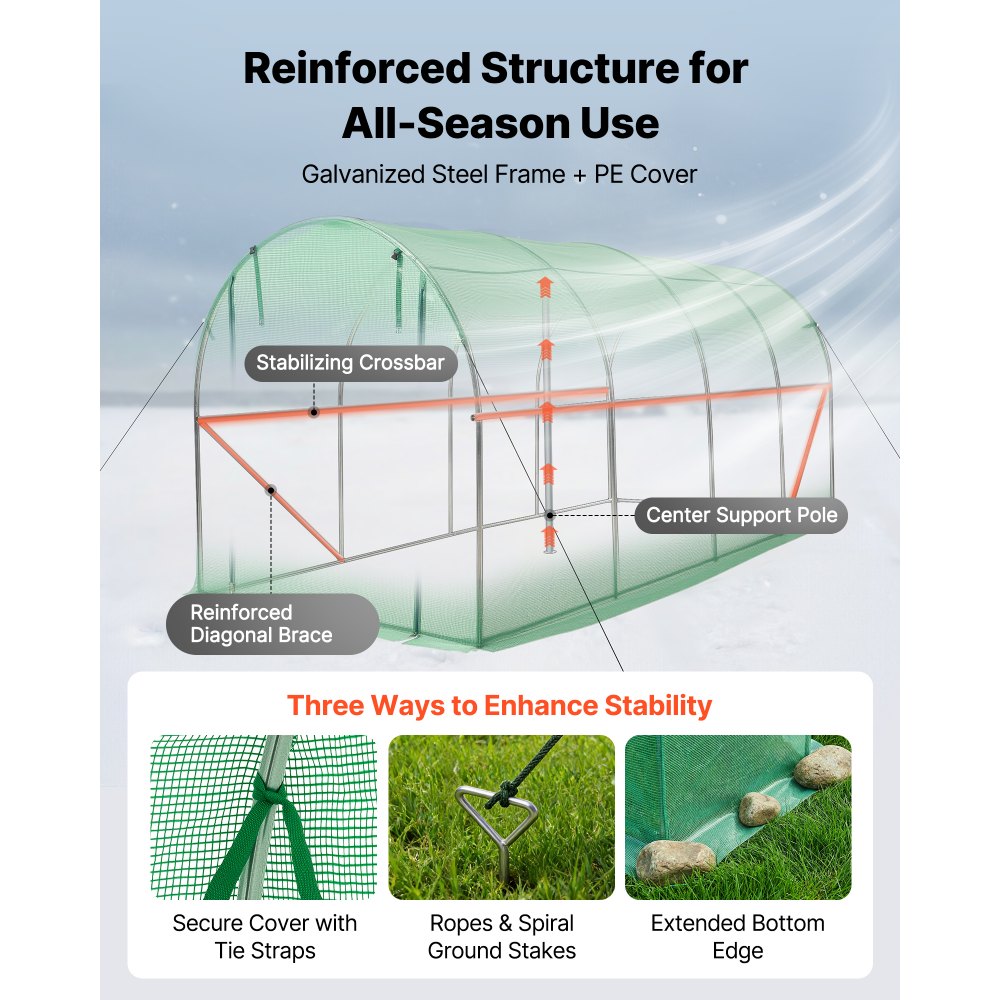 Reinforced Structure for All-Season Use

Galvanized Steel Frame + PE Cover

Stabilizing Crossbar

Center Support Pole

Reinforced Diagonal Brace

Three Ways to Enhance Stability

Secure Cover with Tie Straps

Ropes & Spiral Ground Stakes

Extended Bottom Edge