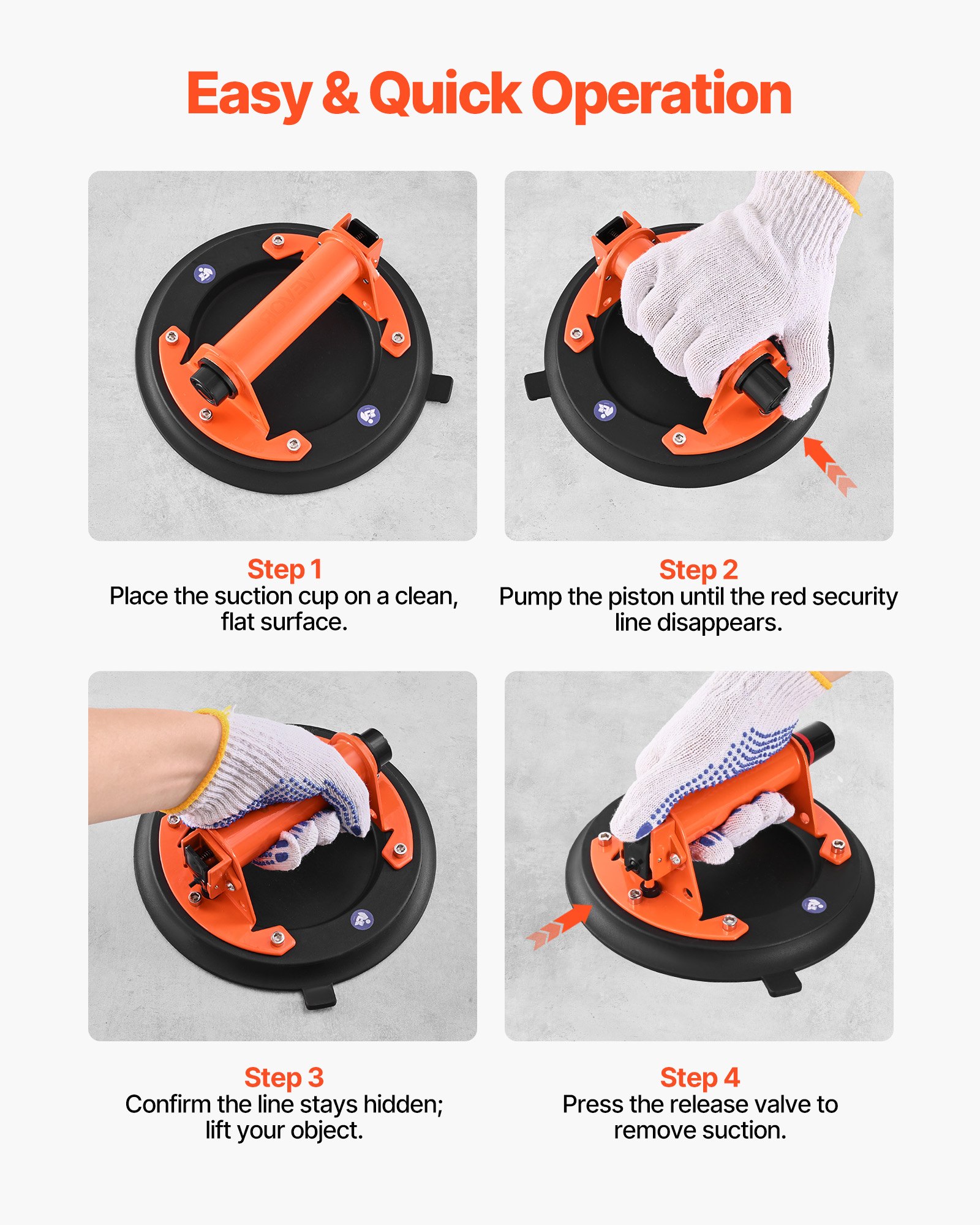 Easy & Quick Operation

Step 1
Place the suction cup on a clean, flat surface.

Step 2
Pump the piston until the red security line disappears.

Step 3
Confirm the line stays hidden; lift your object.

Step 4
Press the release valve to remove suction.