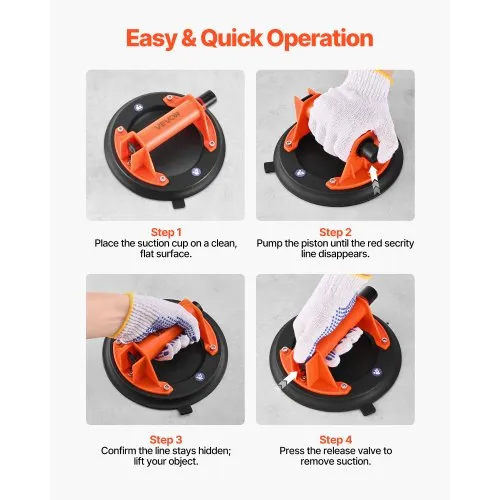 Easy & Quick Operation

VEVOR

Step 1
Place the suction cup on a clean, flat surface.

Step 2
Pump the piston until the red secrity line disappears.

Step 3
Confirm the line stays hidden; lift your object.

Step 4
Press the release valve to remove suction.