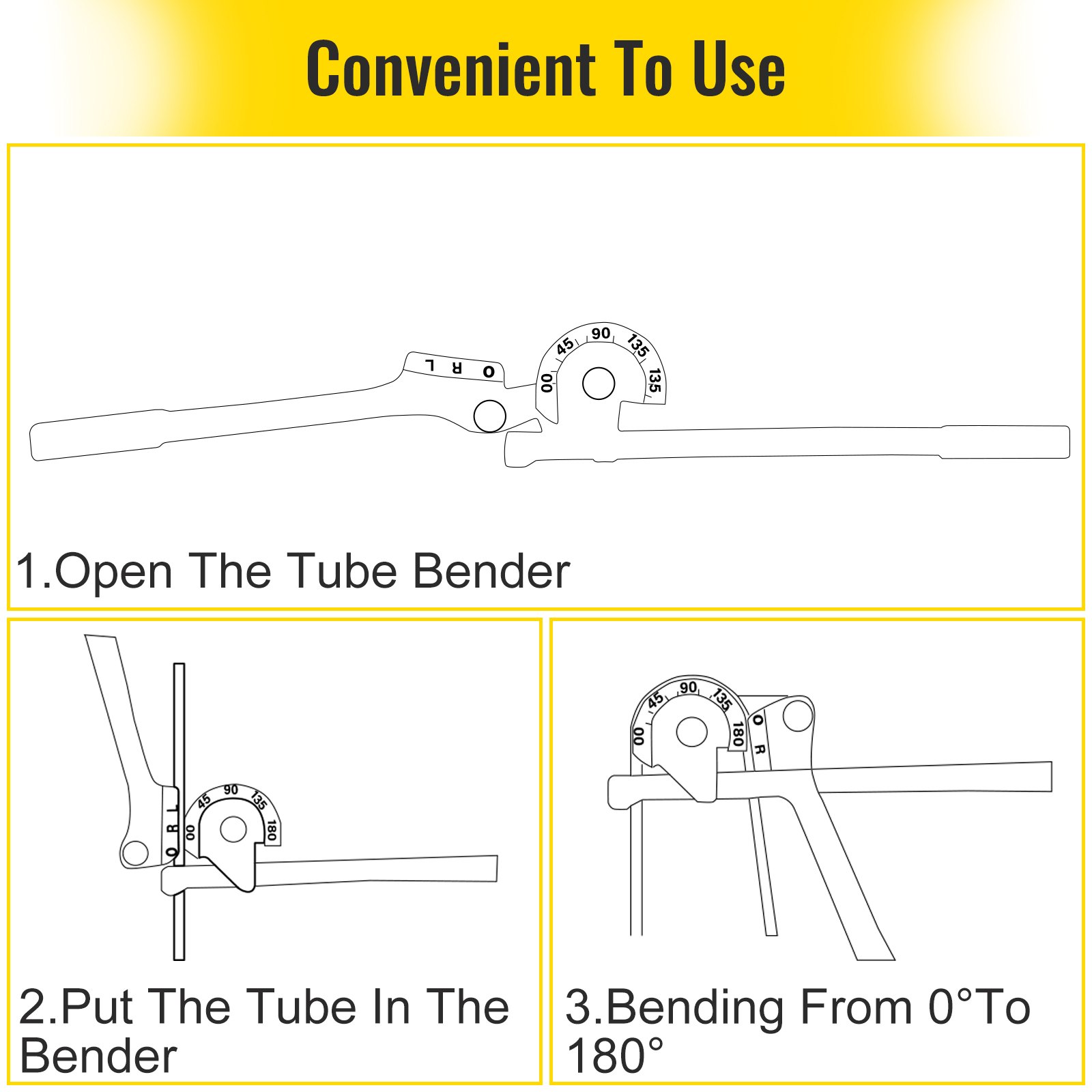 Convenient To Use

L R O
00 45 90 135 135

1.Open The Tube Bender

O R L
00 45 90 135 180

2.Put The Tube In The Bender

00 45 90 135 180
O R

3.Bending From 0°To 180°