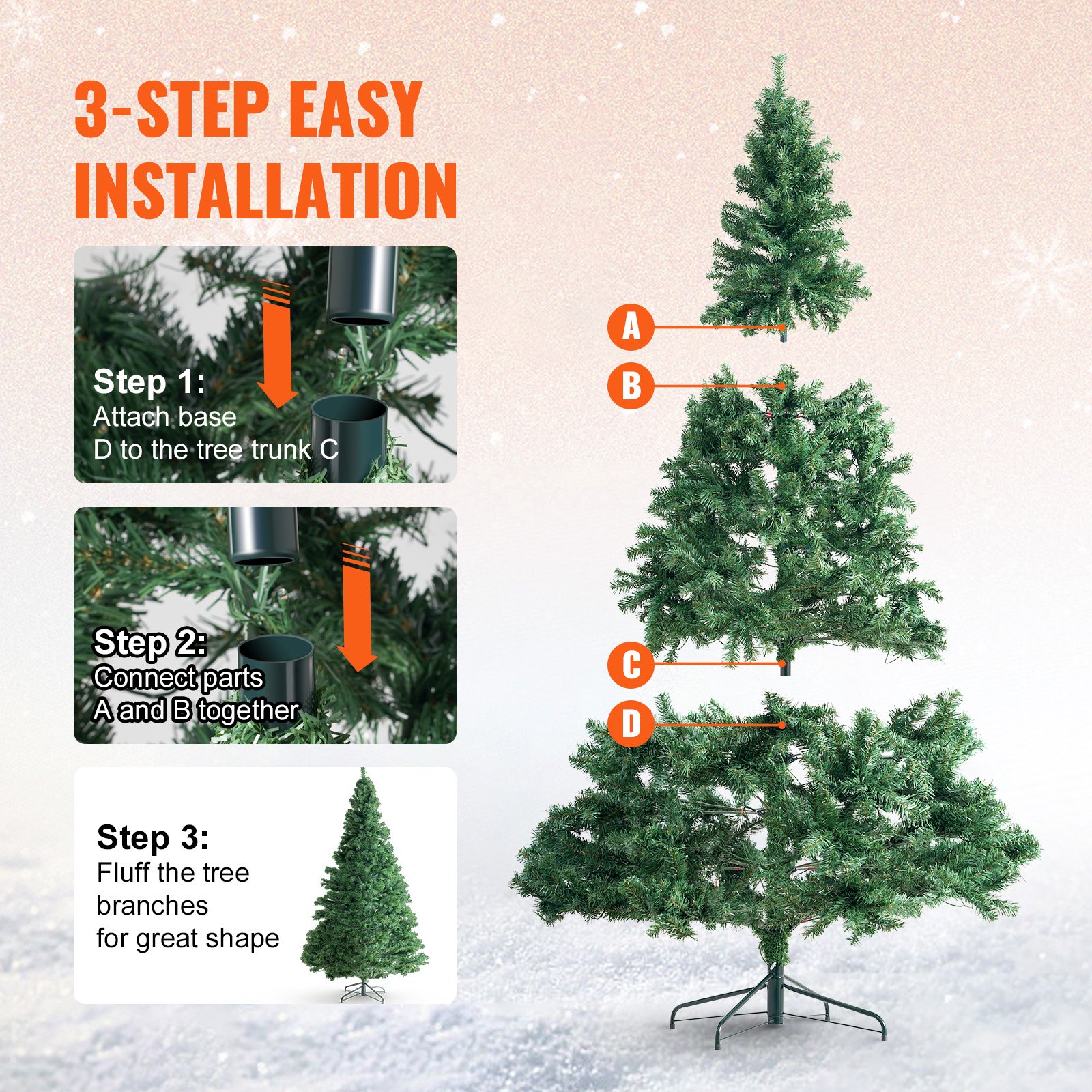 3-STEP EASY INSTALLATION

Step 1:
Attach base D to the tree trunk C

Step 2:
Connect parts A and B together

Step 3:
Fluff the tree branches for great shape

A

B

C

D