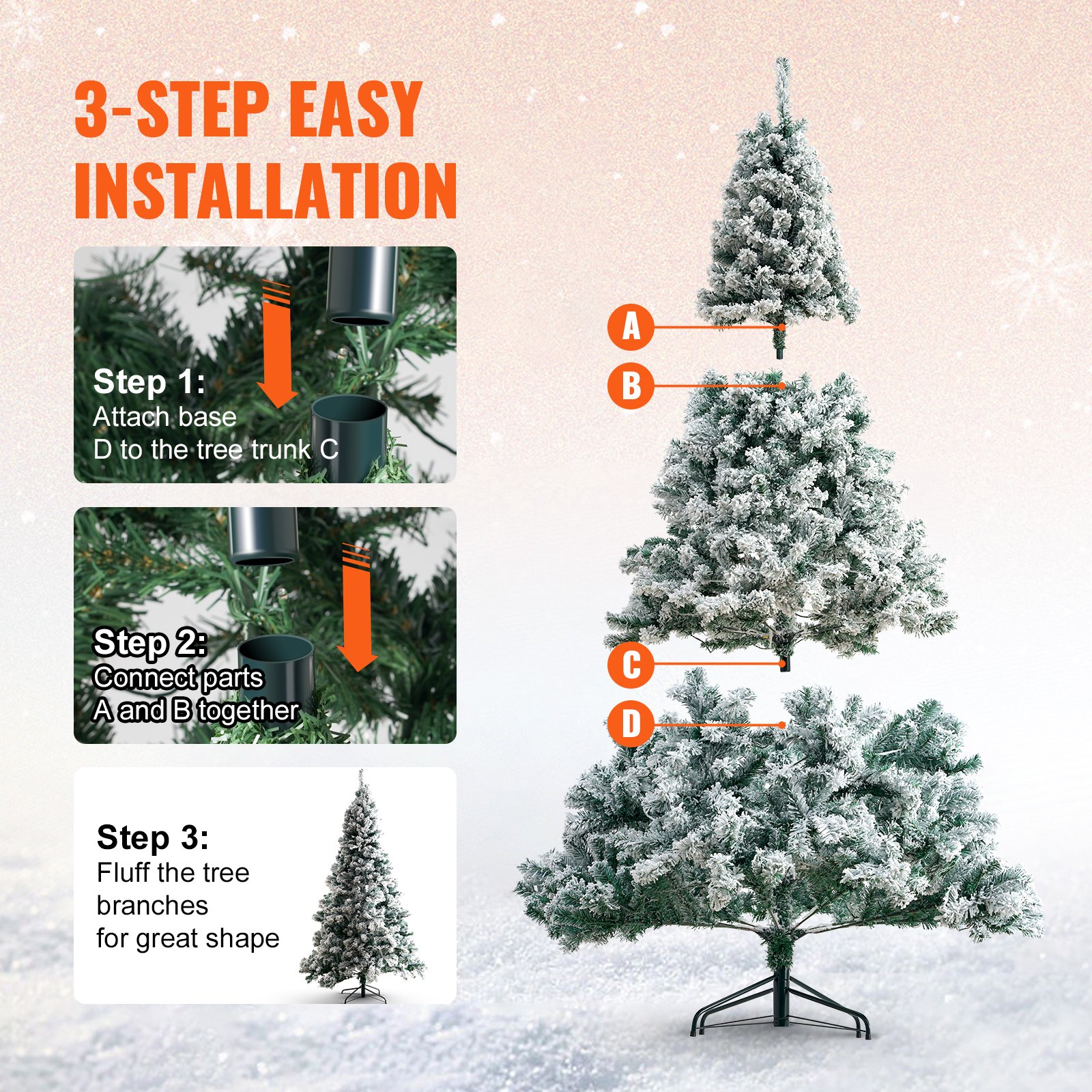 3-STEP EASY INSTALLATION

Step 1:
Attach base
D to the tree trunk C

Step 2:
Connect parts
A and B together

Step 3:
Fluff the tree
branches
for great shape

A

B

C

D