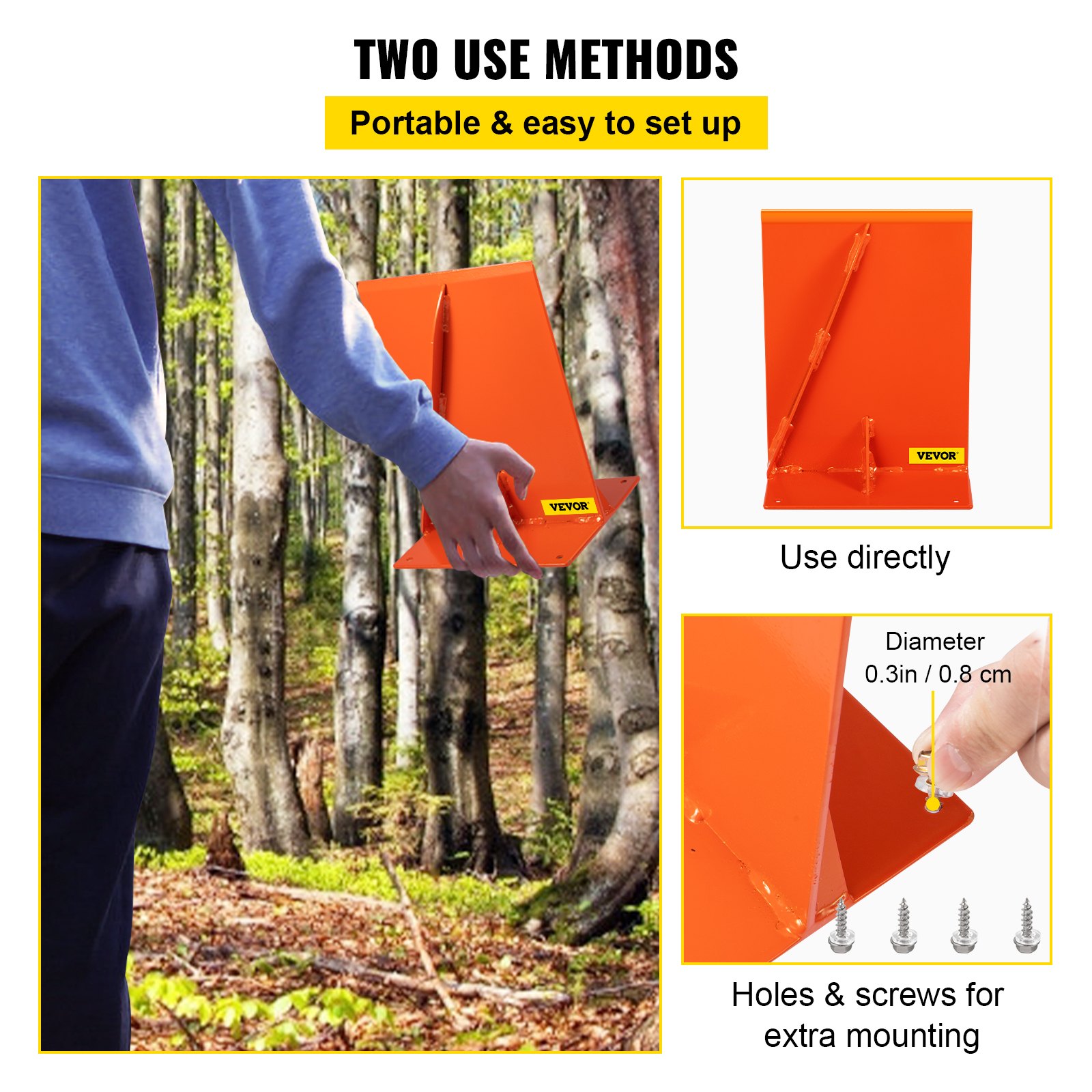 TWO USE METHODS

Portable & easy to set up

VEVOR

VEVOR

Use directly

Diameter
0.3in / 0.8 cm

Holes & screws for extra mounting