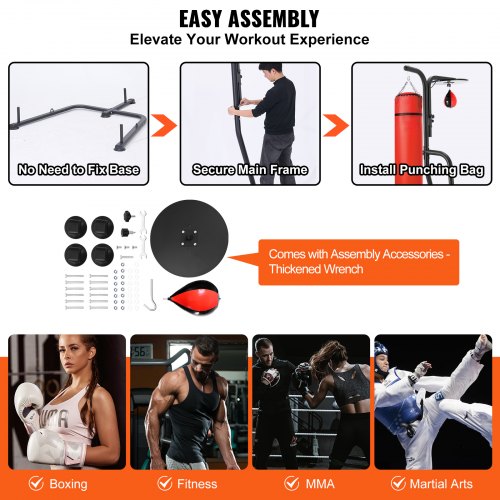 EASY ASSEMBLY
Elevate Your Workout Experience

No Need to Fix Base

Secure Main Frame

Install Punching Bag

Comes with Assembly Accessories - Thickened Wrench

Boxing

Fitness

MMA

Martial Arts