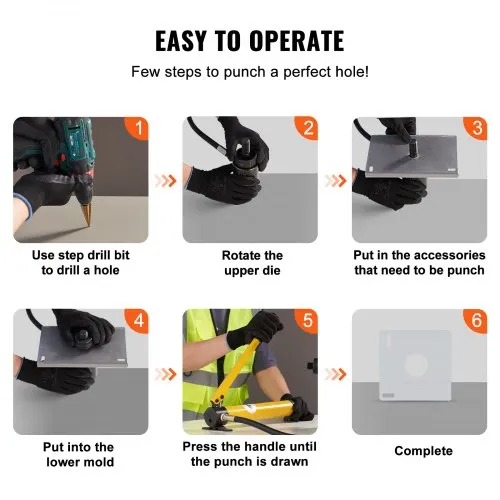 EASY TO OPERATE

Few steps to punch a perfect hole!

1

Use step drill bit to drill a hole

2

Rotate the upper die

3

Put in the accessories that need to be punch

4

Put into the lower mold

5

Press the handle until the punch is drawn

6

Complete