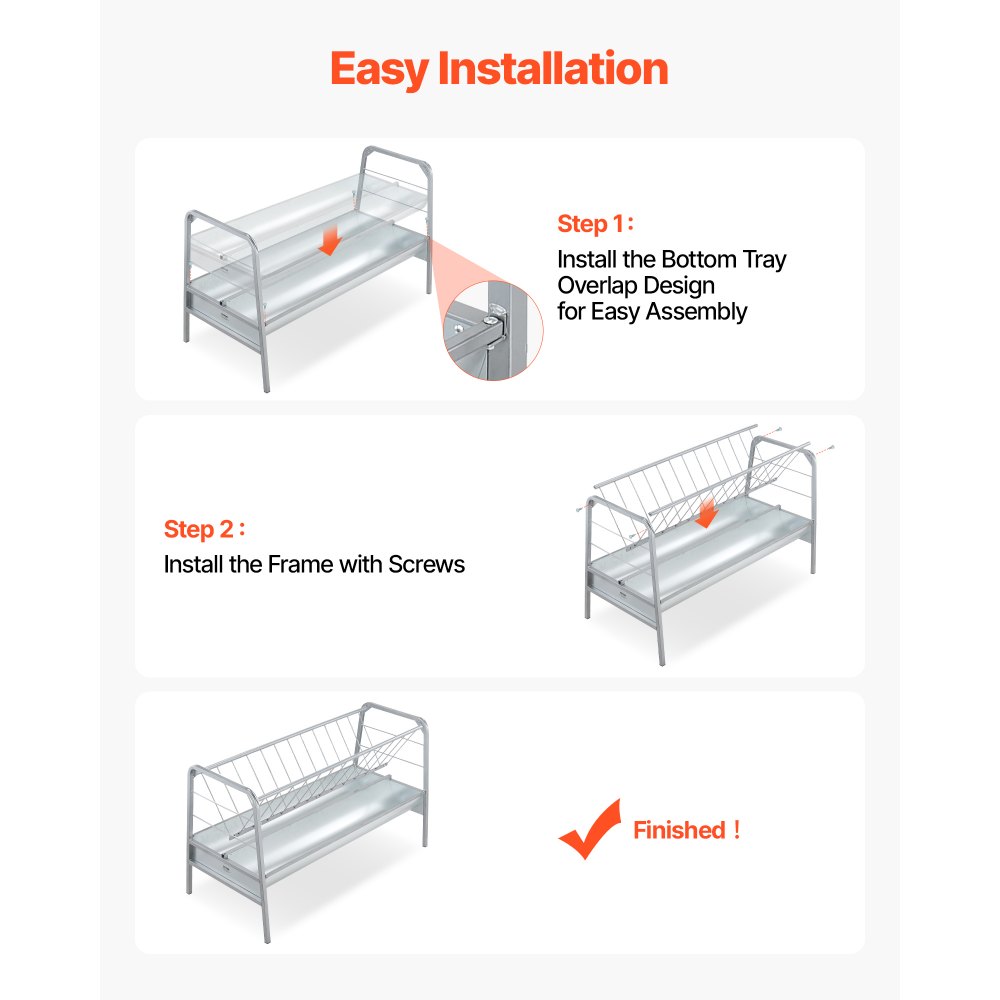 Easy Installation

Step 1 :

Install the Bottom Tray
Overlap Design
for Easy Assembly

Step 2 :

Install the Frame with Screws

Finished !