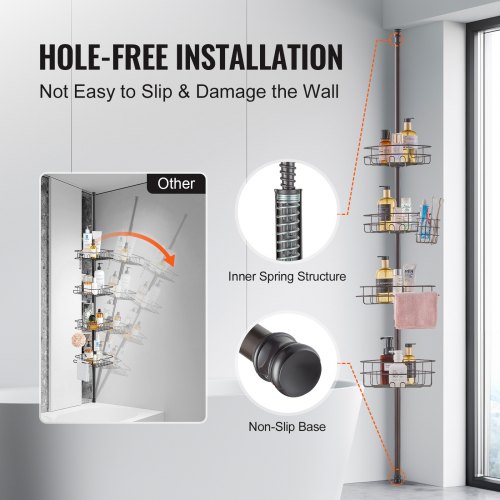 HOLE-FREE INSTALLATION
Not Easy to Slip & Damage the Wall

Other

Inner Spring Structure

Non-Slip Base