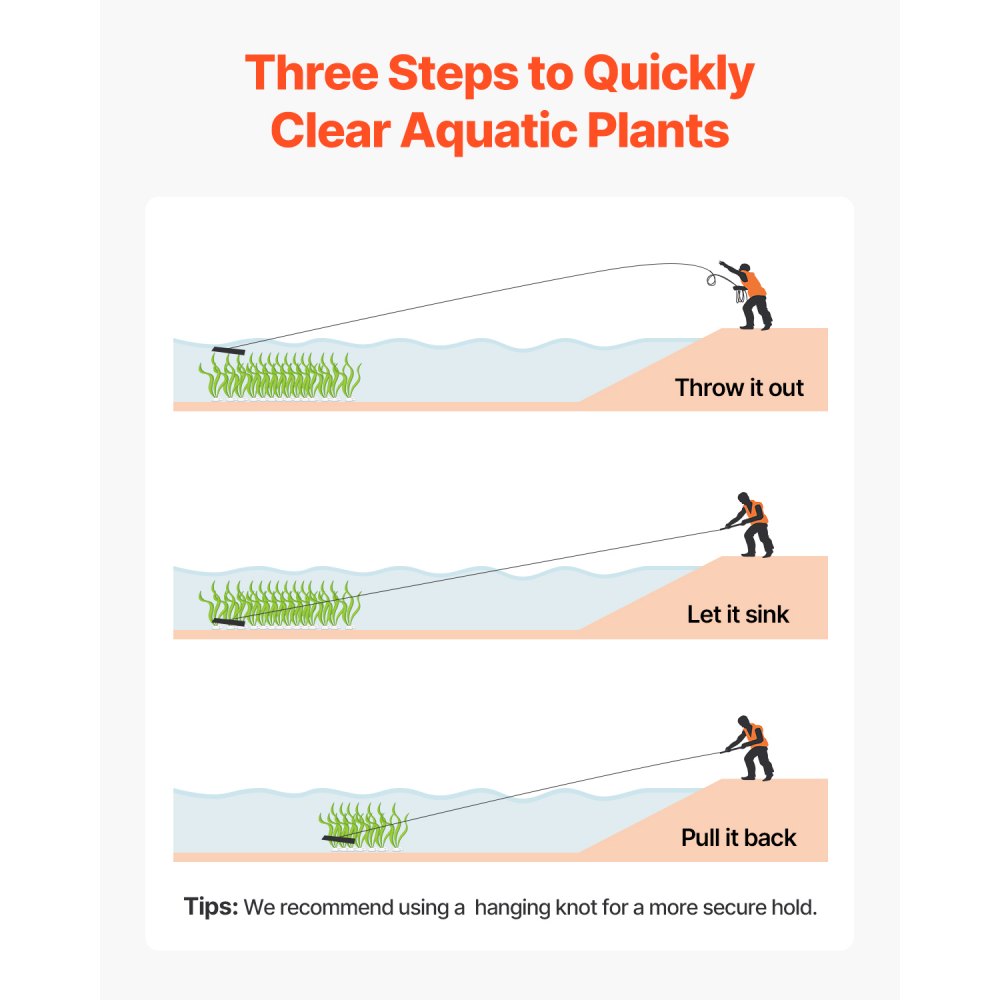 Three Steps to Quickly Clear Aquatic Plants

Throw it out

Let it sink

Pull it back

Tips: We recommend using a hanging knot for a more secure hold.