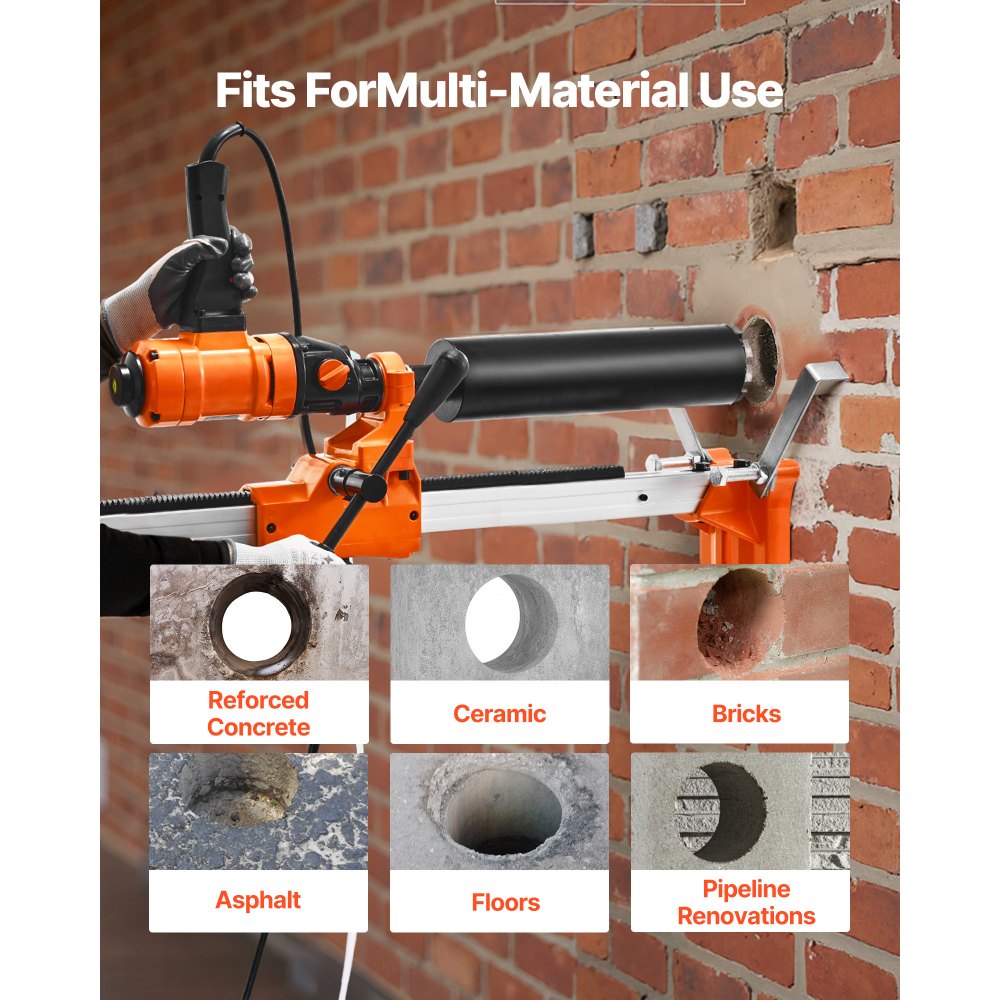 Fits ForMulti-Material Use

Reforced Concrete

Ceramic

Bricks

Asphalt

Floors

Pipeline Renovations