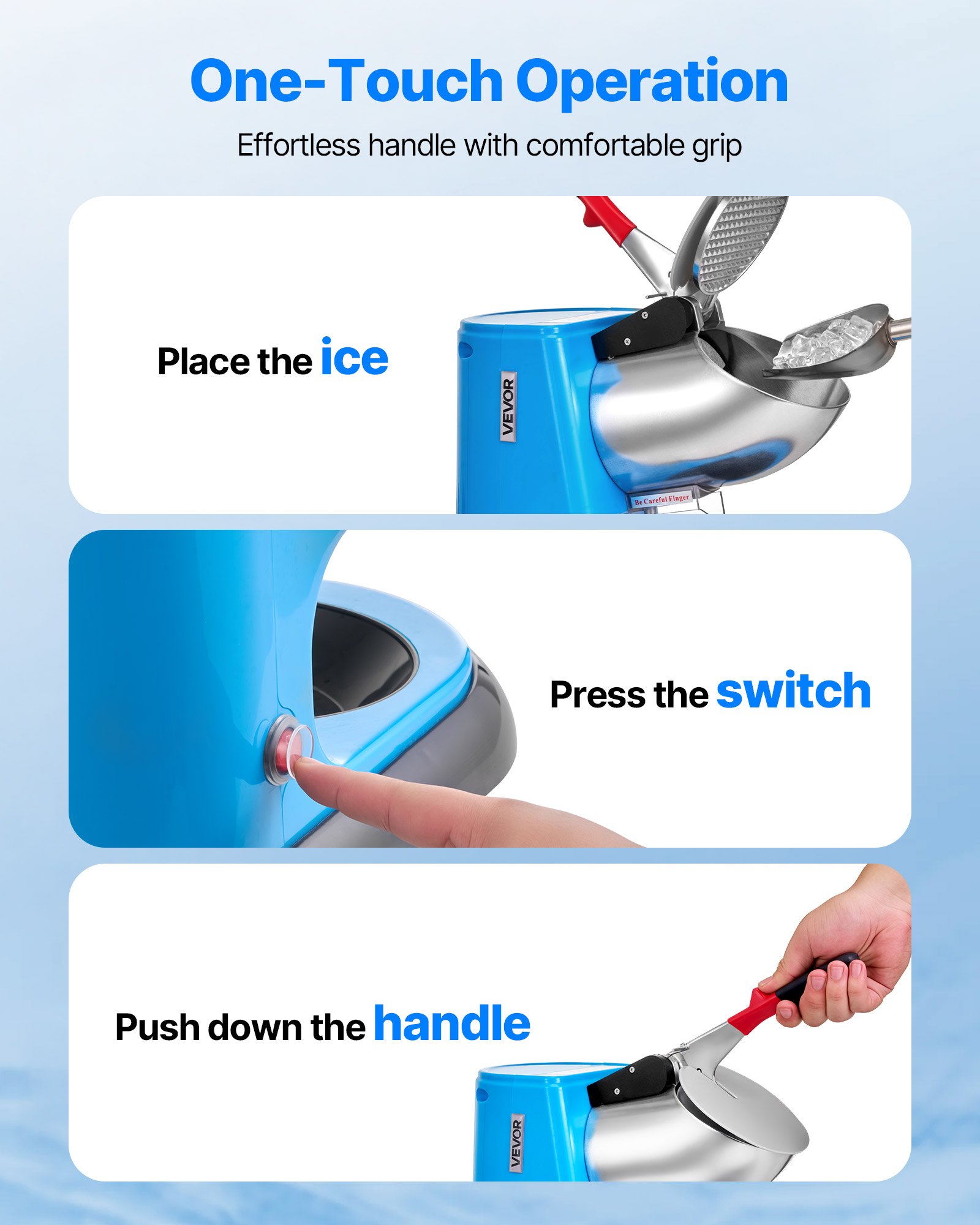 One-Touch Operation

Effortless handle with comfortable grip

Place the ice

VEVOR

Be Careful Finger

Press the switch

Push down the handle

VEVOR