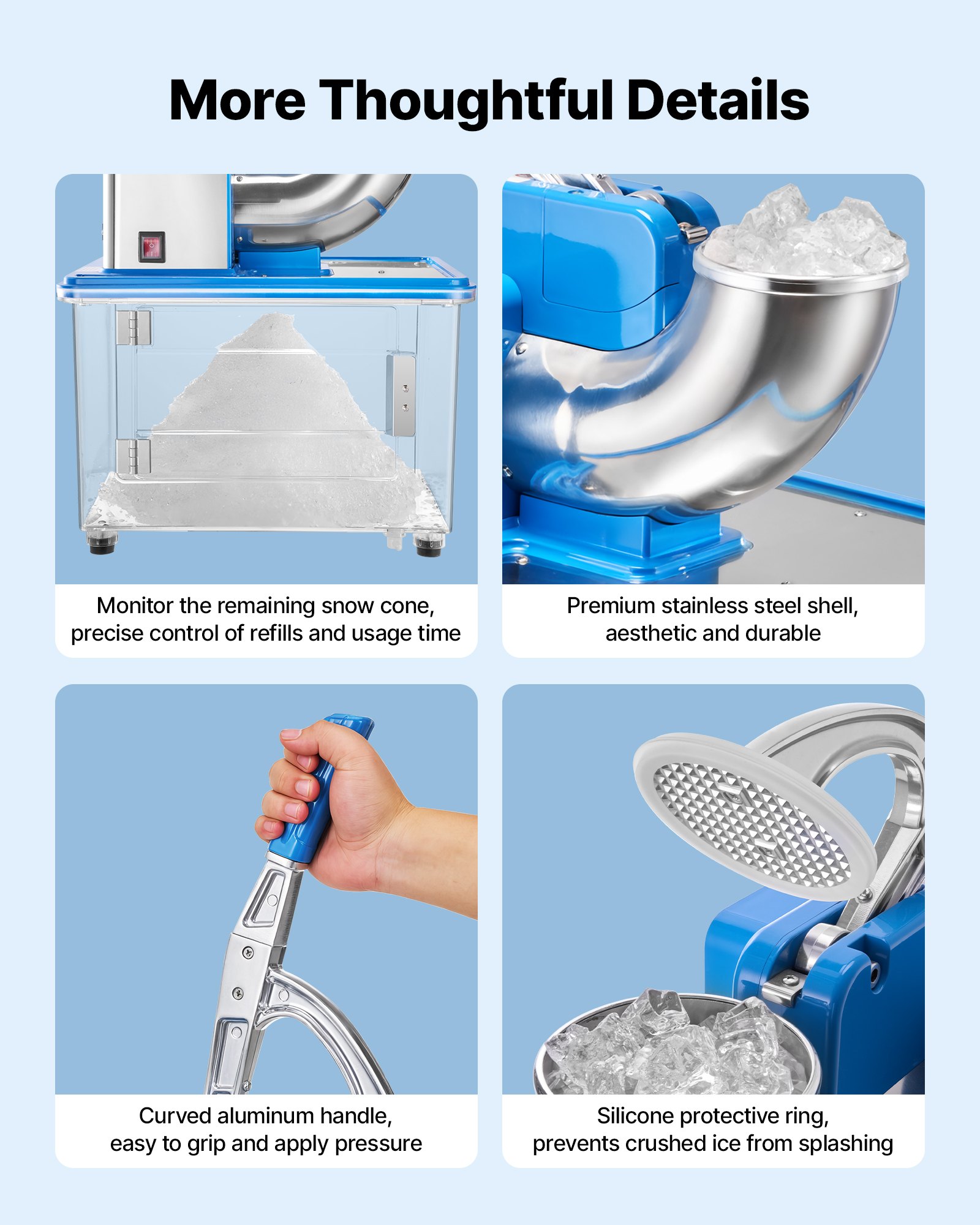 More Thoughtful Details

Monitor the remaining snow cone, precise control of refills and usage time

Premium stainless steel shell, aesthetic and durable

Curved aluminum handle, easy to grip and apply pressure

Silicone protective ring, prevents crushed ice from splashing