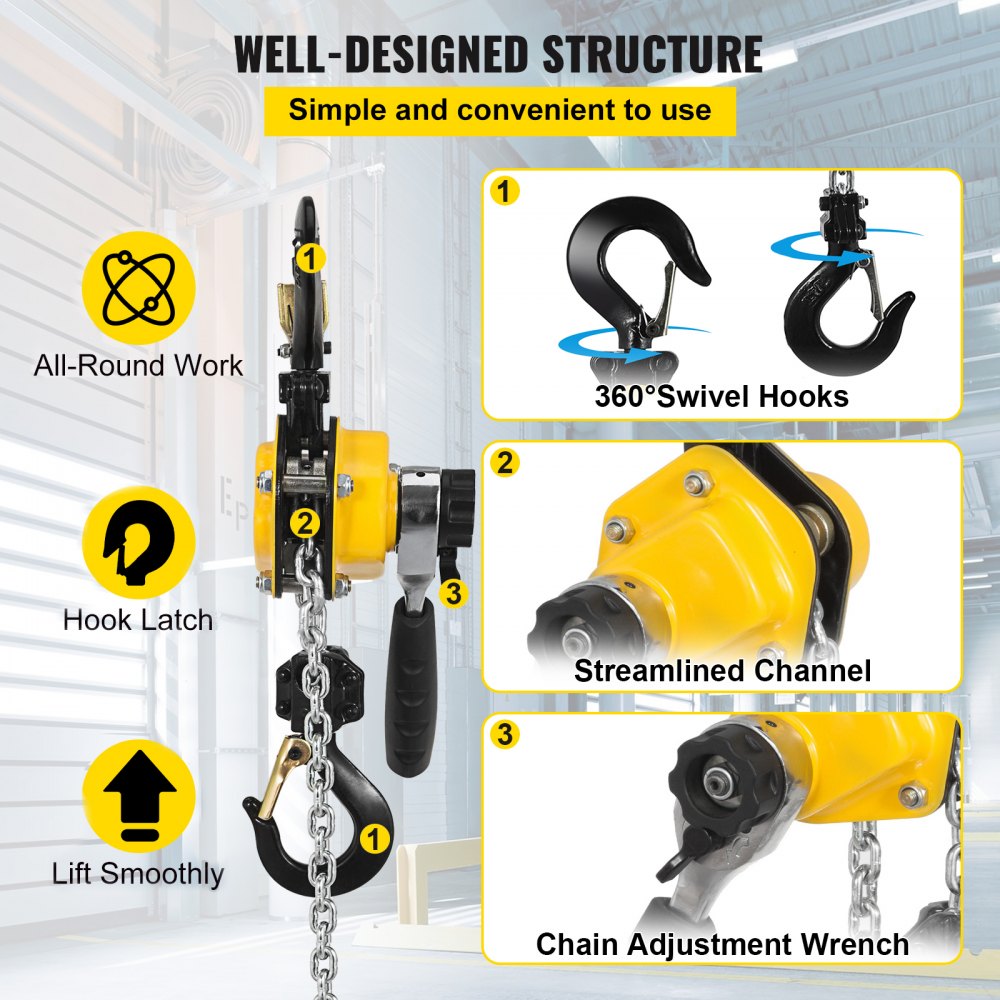 WELL-DESIGNED STRUCTURE
Simple and convenient to use

All-Round Work

Hook Latch

Lift Smoothly

1
2
3
1

1
360°Swivel Hooks

2
Streamlined Channel

3
Chain Adjustment Wrench