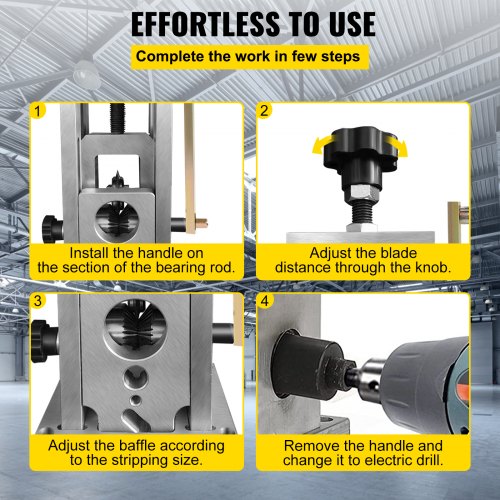 EFFORTLESS TO USE

Complete the work in few steps

1

Install the handle on the section of the bearing rod.

2

Adjust the blade distance through the knob.

3

Adjust the baffle according to the stripping size.

4

Remove the handle and change it to electric drill.