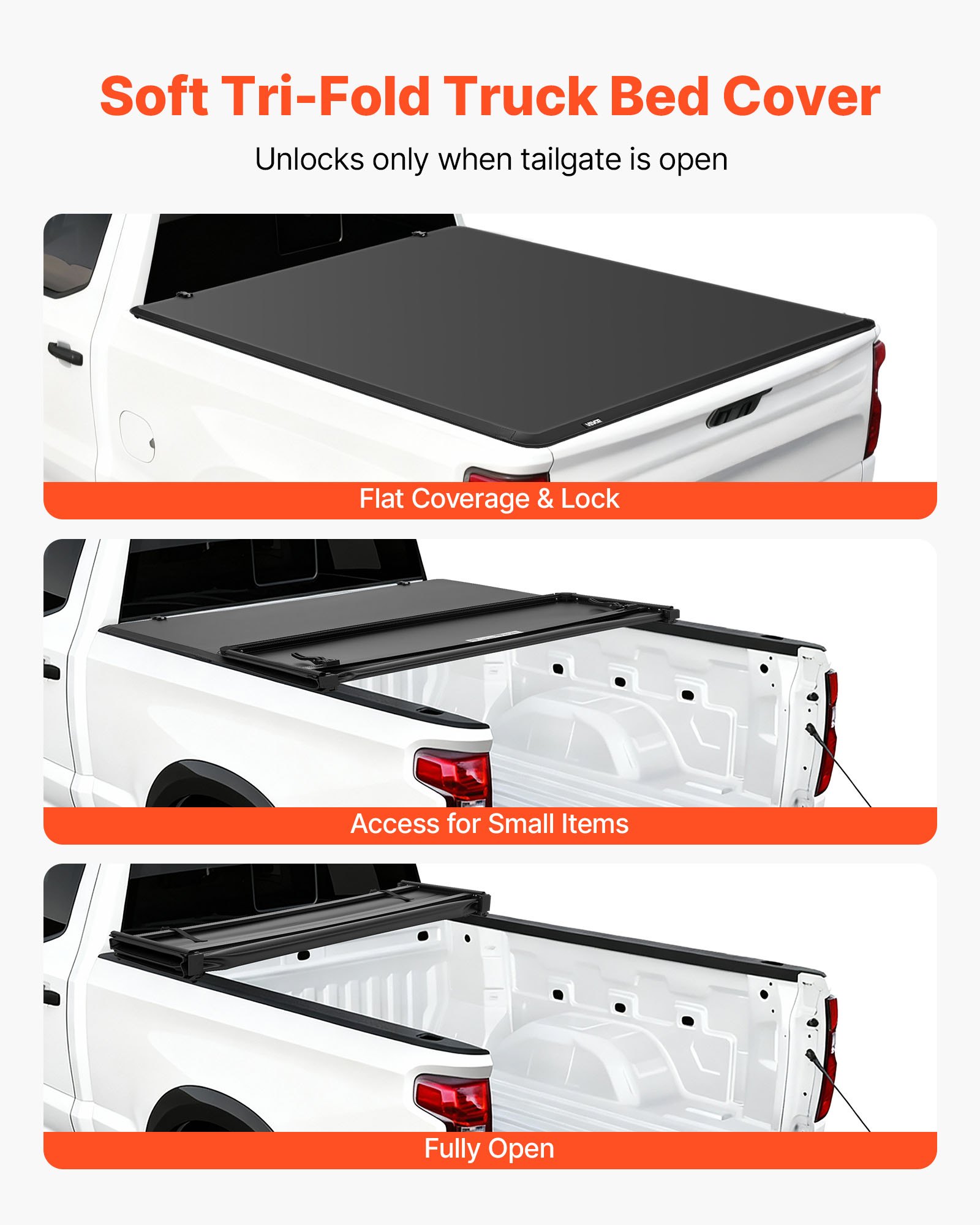 Soft Tri-Fold Truck Bed Cover

Unlocks only when tailgate is open

VEVOR

Flat Coverage & Lock

Access for Small Items

Fully Open