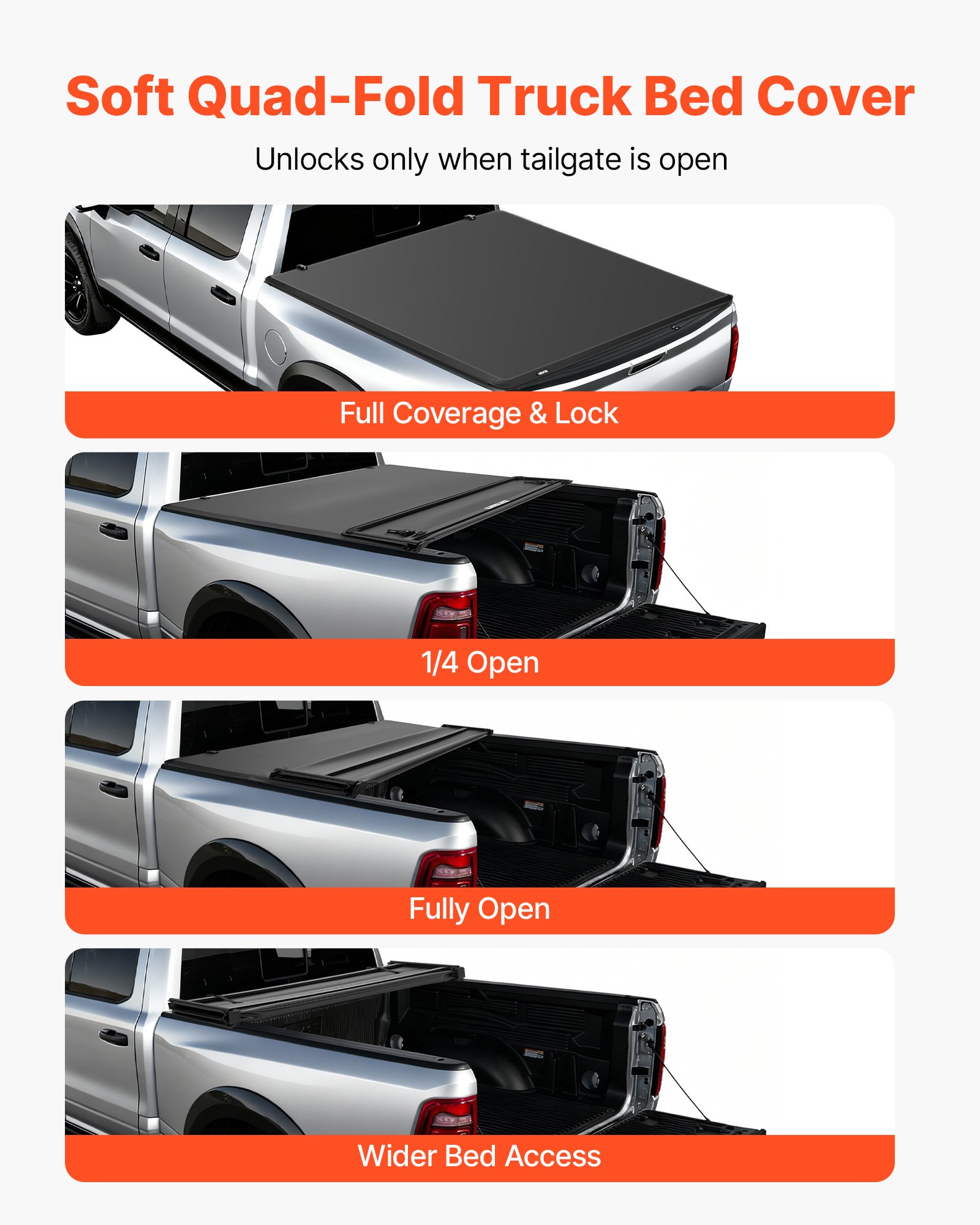 Soft Quad-Fold Truck Bed Cover

Unlocks only when tailgate is open

Full Coverage & Lock

1/4 Open

Fully Open

Wider Bed Access