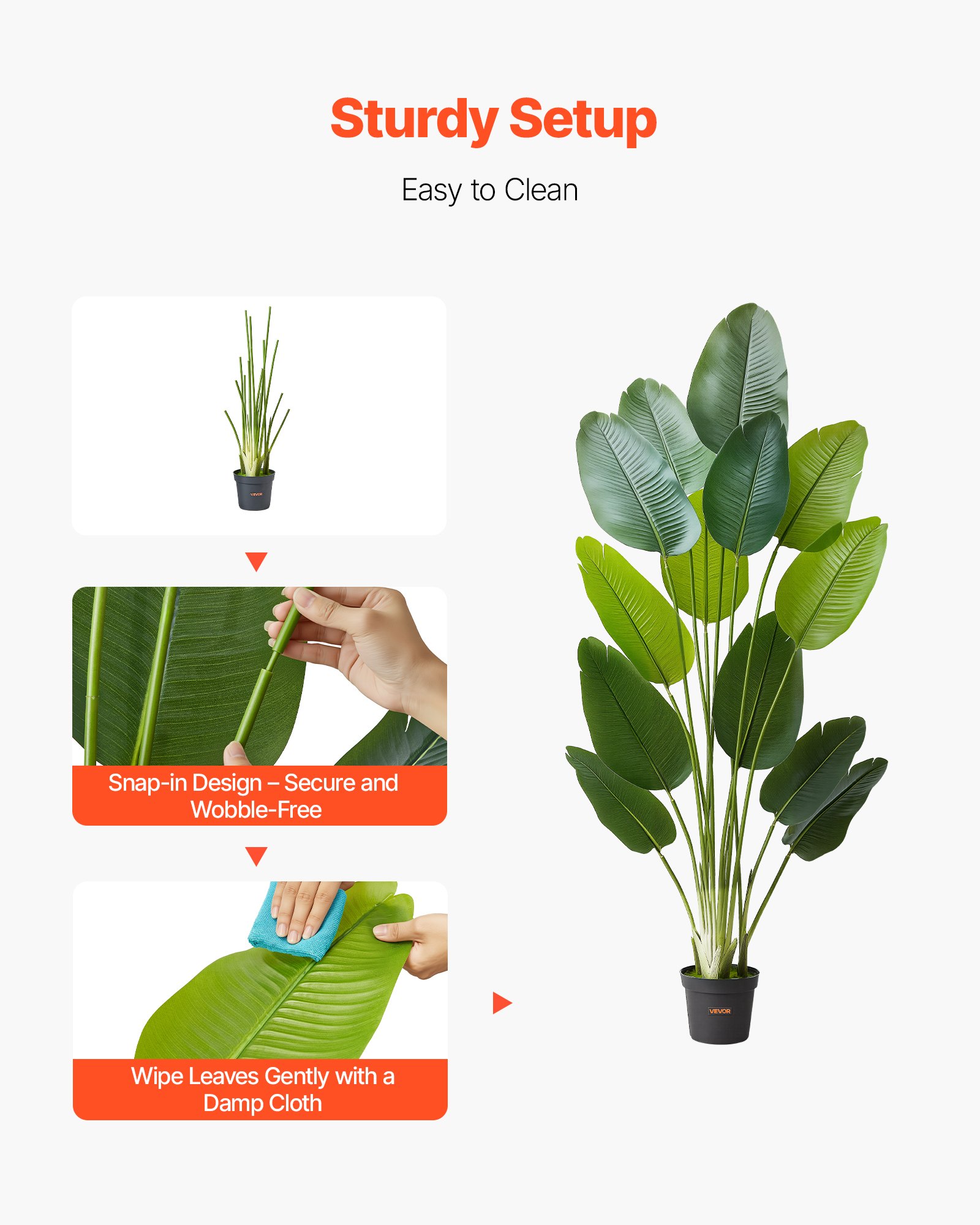 Sturdy Setup

Easy to Clean

VEVOR

Snap-in Design – Secure and Wobble-Free

Wipe Leaves Gently with a Damp Cloth

VEVOR