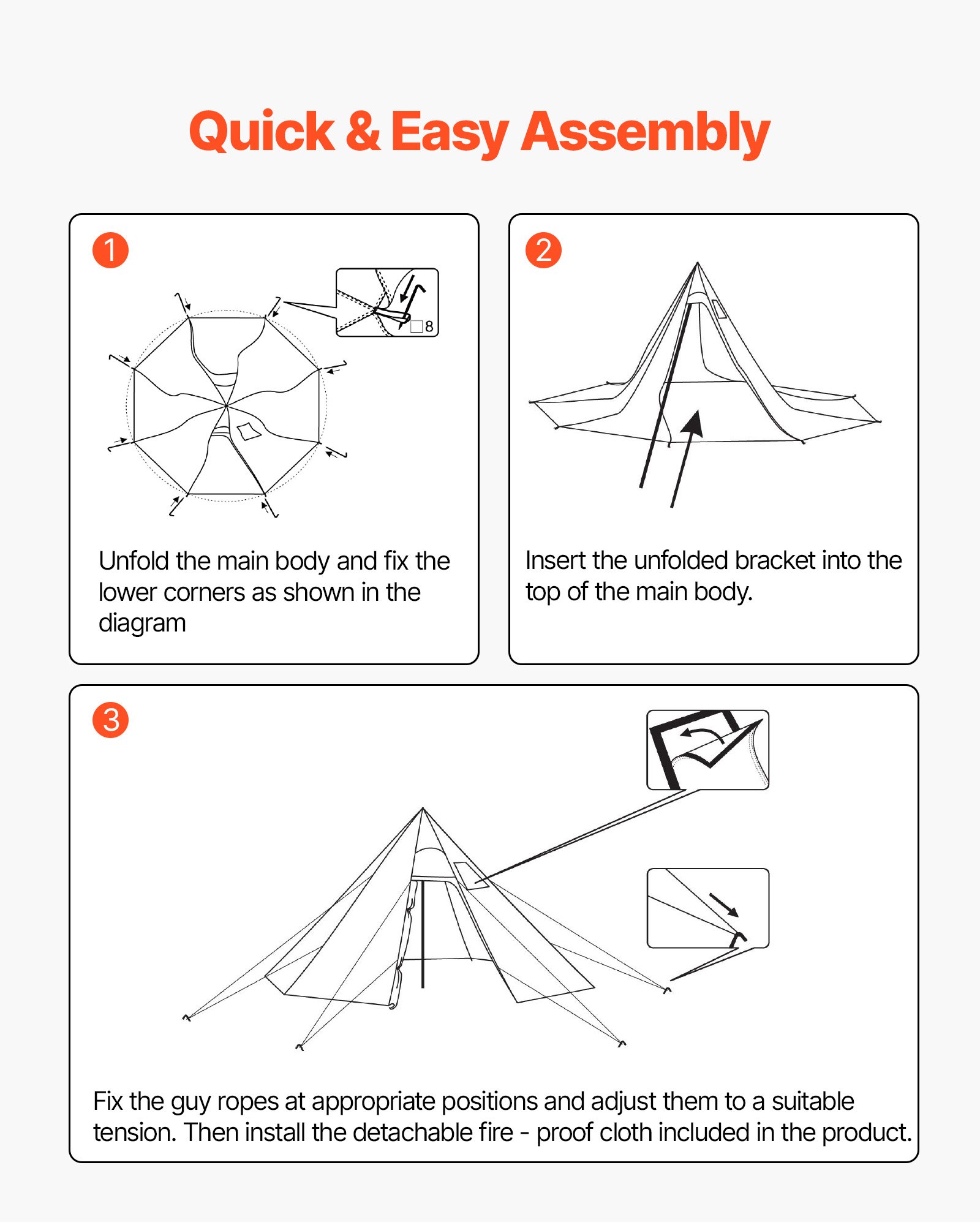 Quick & Easy Assembly

1

8

Unfold the main body and fix the lower corners as shown in the diagram

2

Insert the unfolded bracket into the top of the main body.

3

Fix the guy ropes at appropriate positions and adjust them to a suitable tension. Then install the detachable fire - proof cloth included in the product.