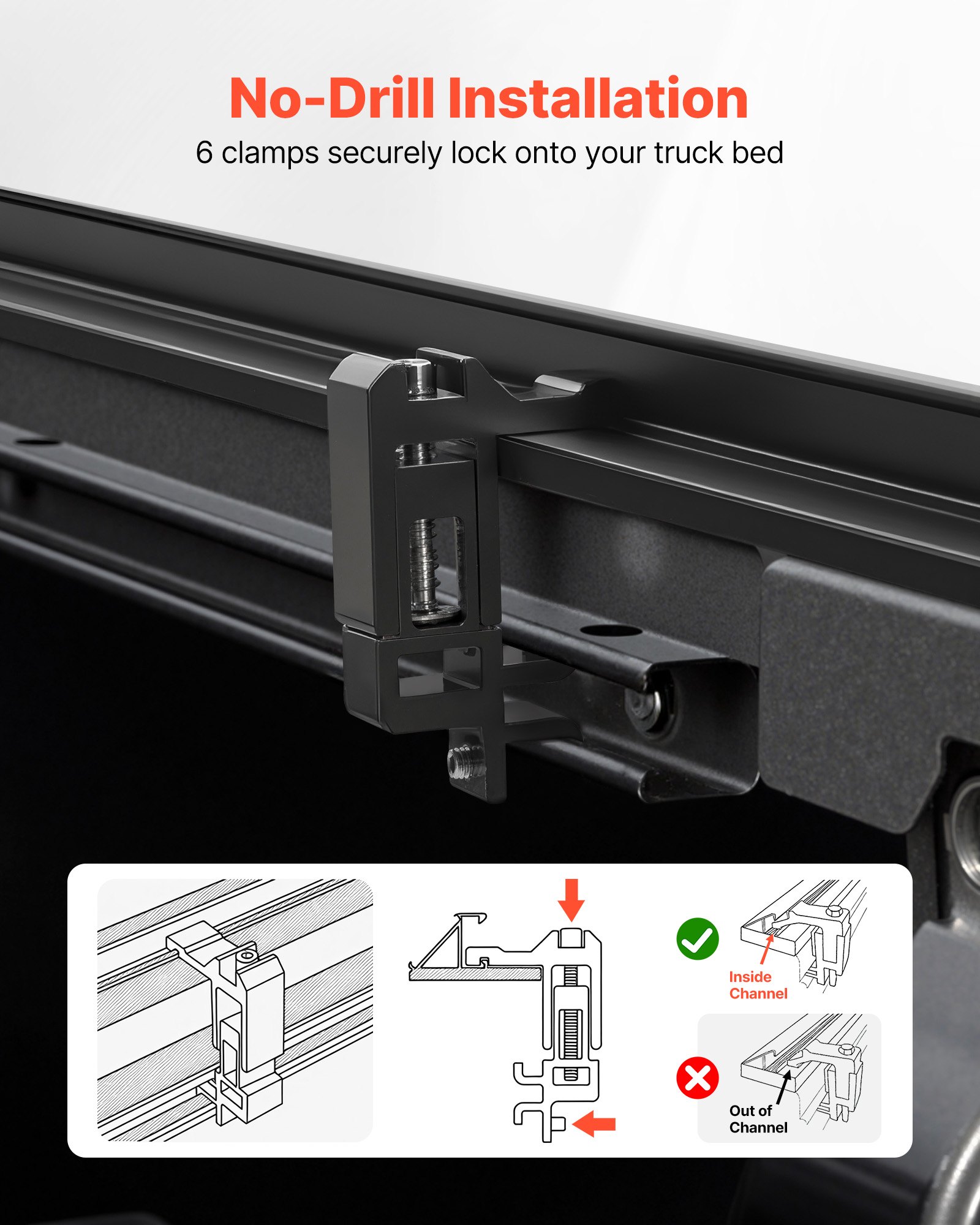 No-Drill Installation

6 clamps securely lock onto your truck bed

Inside Channel

Out of Channel