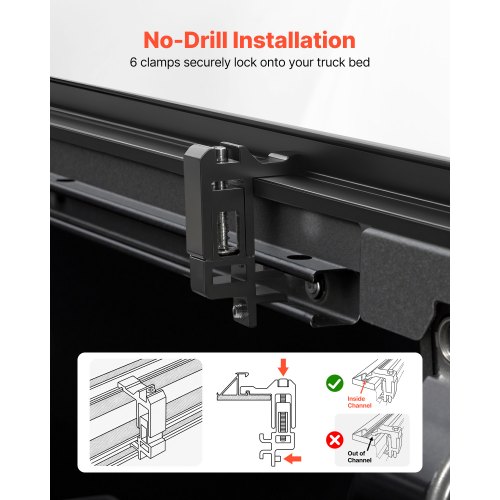 No-Drill Installation
6 clamps securely lock onto your truck bed

Inside Channel

Out of Channel