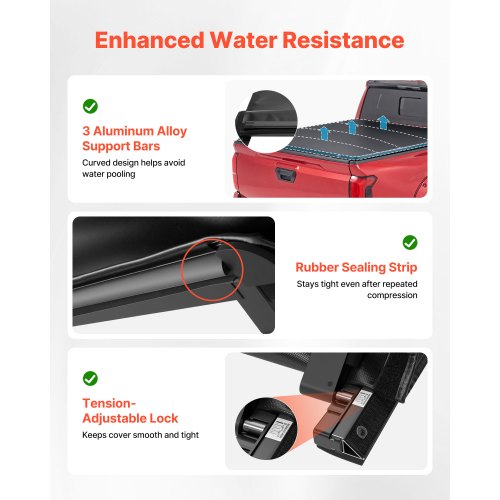 Enhanced Water Resistance

3 Aluminum Alloy Support Bars

Curved design helps avoid water pooling

Rubber Sealing Strip

Stays tight even after repeated compression

Tension-Adjustable Lock

Keeps cover smooth and tight