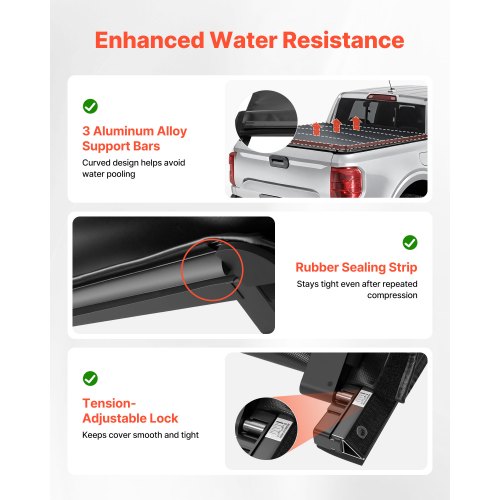 Enhanced Water Resistance

3 Aluminum Alloy Support Bars

Curved design helps avoid water pooling

Rubber Sealing Strip

Stays tight even after repeated compression

Tension-Adjustable Lock

Keeps cover smooth and tight