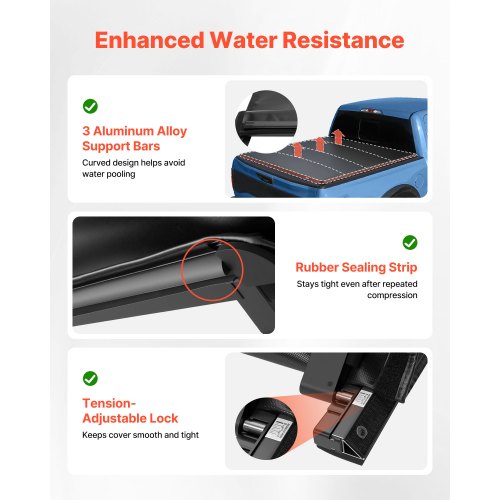 Enhanced Water Resistance

3 Aluminum Alloy Support Bars

Curved design helps avoid water pooling

Rubber Sealing Strip

Stays tight even after repeated compression

Tension-Adjustable Lock

Keeps cover smooth and tight