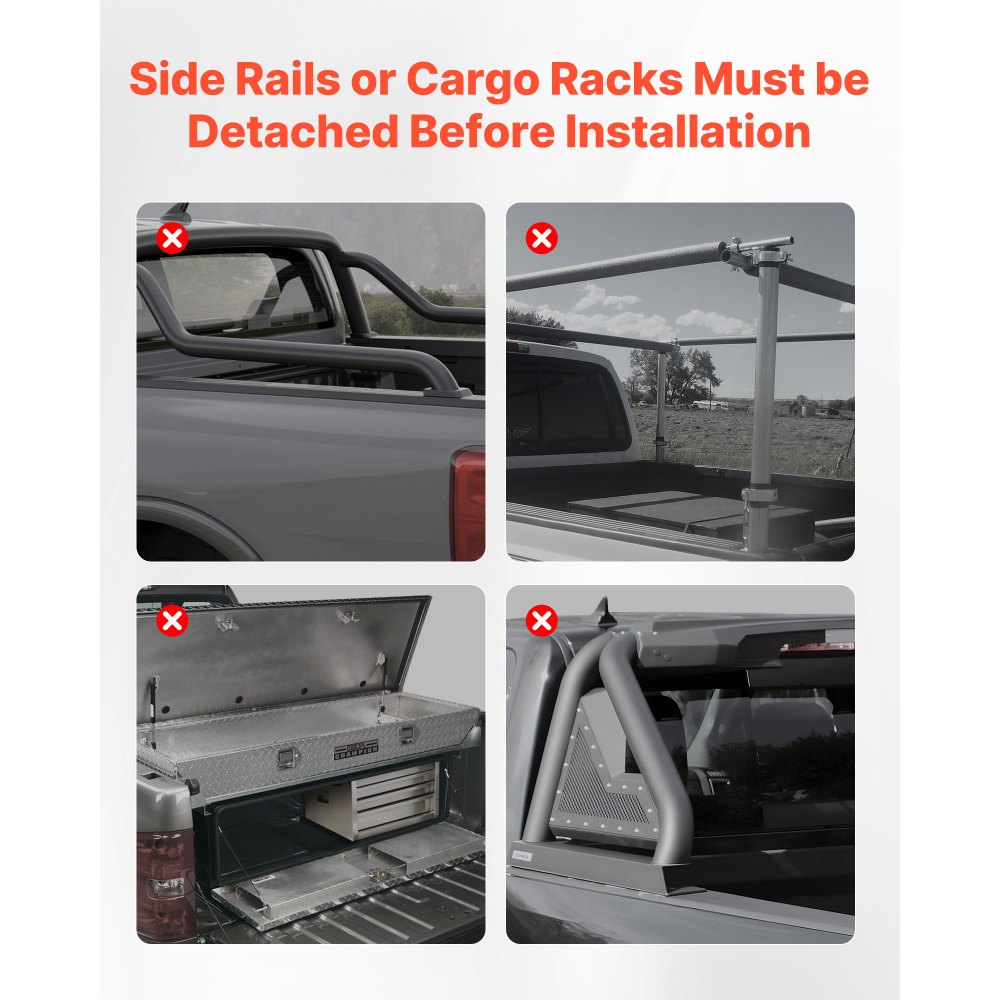 Side Rails or Cargo Racks Must be Detached Before Installation

CHAMPION