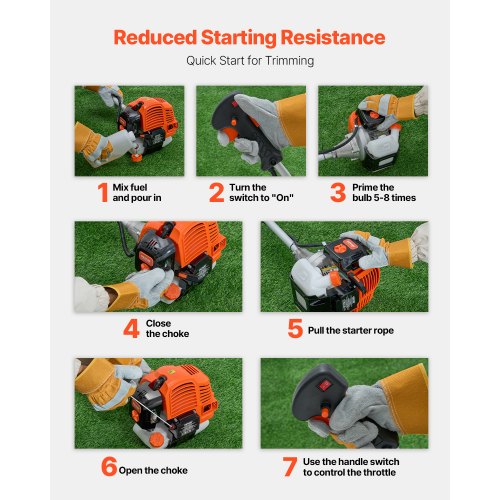 Reduced Starting Resistance

Quick Start for Trimming

1 Mix fuel and pour in

2 Turn the switch to "On"

3 Prime the bulb 5-8 times

4 Close the choke

5 Pull the starter rope

6 Open the choke

7 Use the handle switch to control the throttle