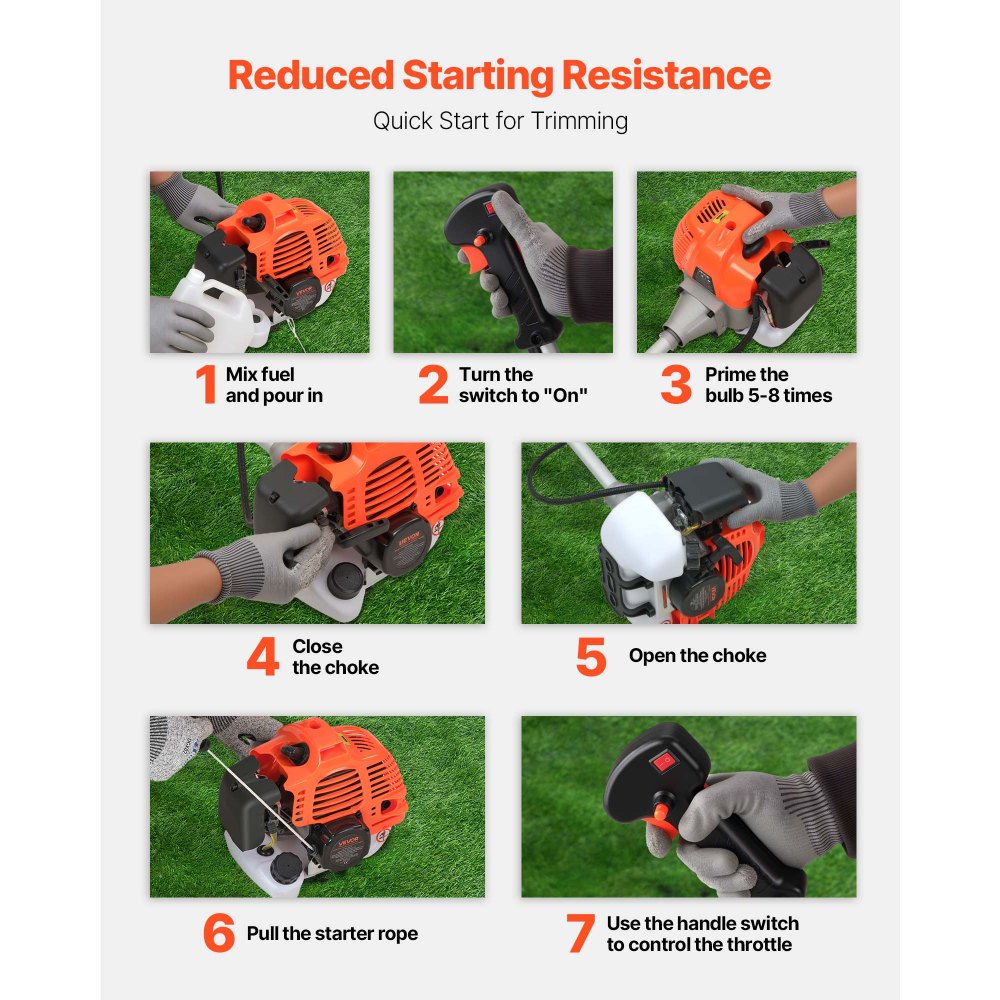 Reduced Starting Resistance

Quick Start for Trimming

1 Mix fuel and pour in

2 Turn the switch to "On"

3 Prime the bulb 5-8 times

4 Close the choke

5 Open the choke

6 Pull the starter rope

7 Use the handle switch to control the throttle