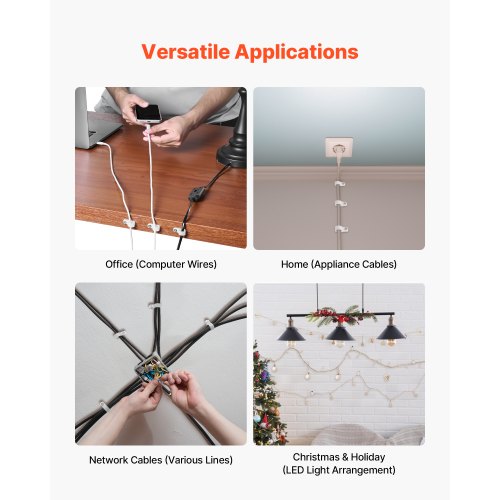 Versatile Applications

Office (Computer Wires)

Home (Appliance Cables)

Network Cables (Various Lines)

Christmas & Holiday
(LED Light Arrangement)