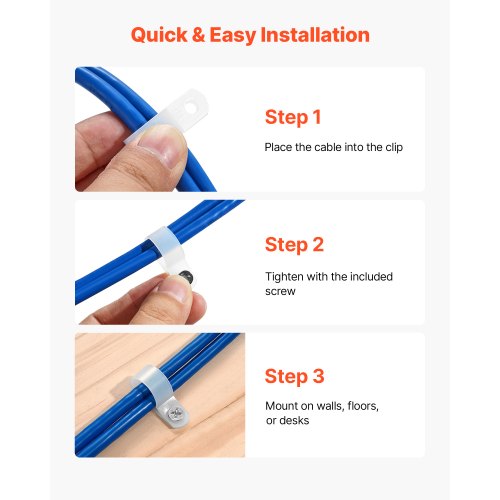 Quick & Easy Installation

Step 1

Place the cable into the clip

Step 2

Tighten with the included screw

Step 3

Mount on walls, floors, or desks