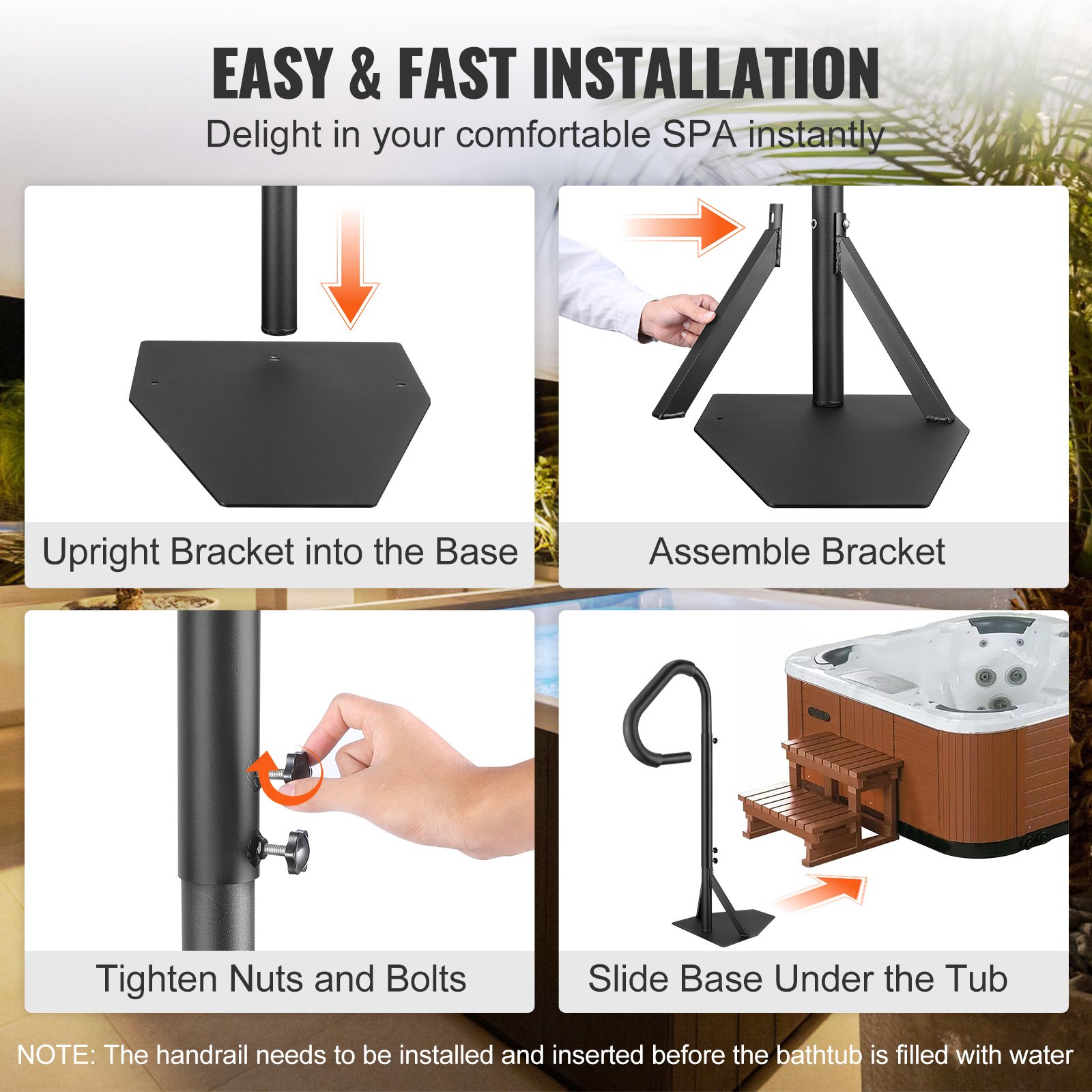 EASY & FAST INSTALLATION
Delight in your comfortable SPA instantly

Upright Bracket into the Base

Assemble Bracket

Tighten Nuts and Bolts

Slide Base Under the Tub

NOTE: The handrail needs to be installed and inserted before the bathtub is filled with water