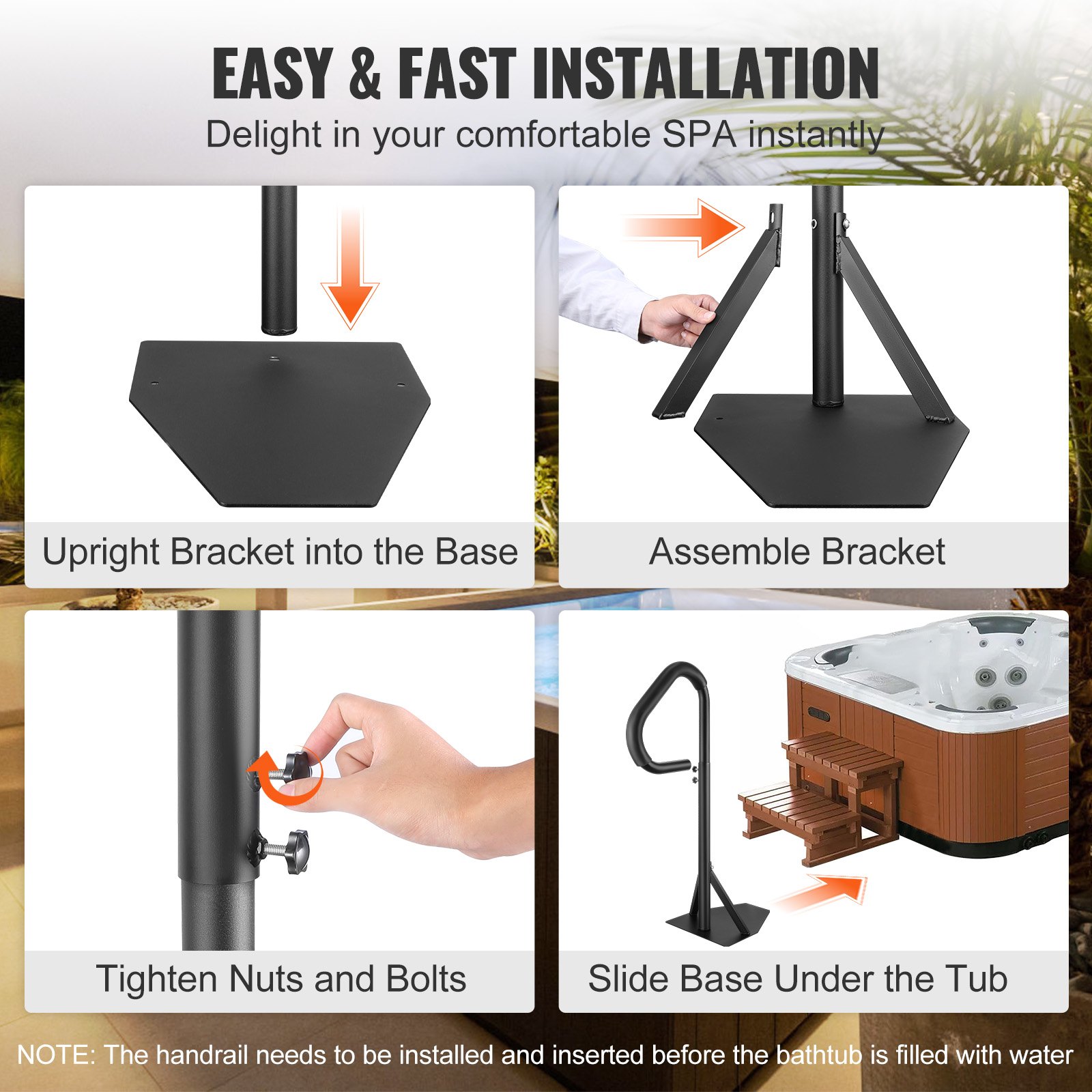 EASY & FAST INSTALLATION
Delight in your comfortable SPA instantly

Upright Bracket into the Base

Assemble Bracket

Tighten Nuts and Bolts

Slide Base Under the Tub

NOTE: The handrail needs to be installed and inserted before the bathtub is filled with water