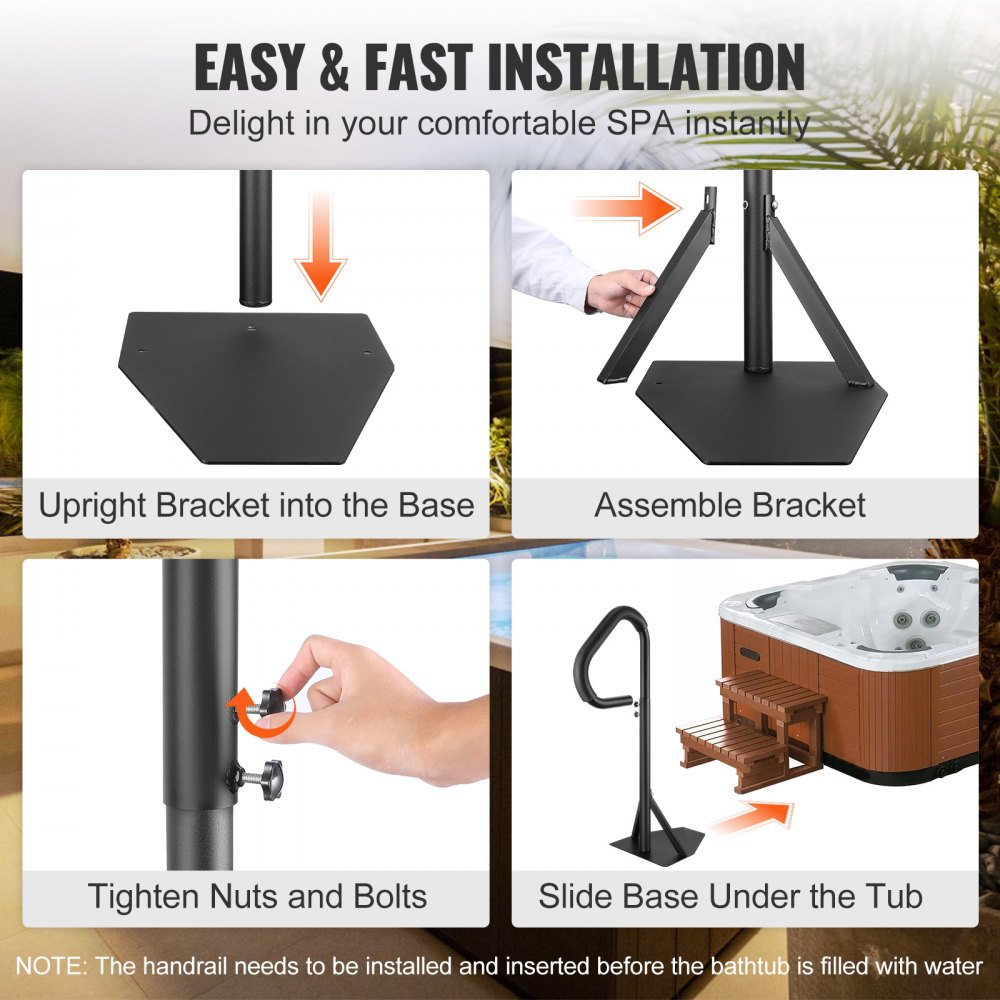 EASY & FAST INSTALLATION
Delight in your comfortable SPA instantly

Upright Bracket into the Base

Assemble Bracket

Tighten Nuts and Bolts

Slide Base Under the Tub

NOTE: The handrail needs to be installed and inserted before the bathtub is filled with water