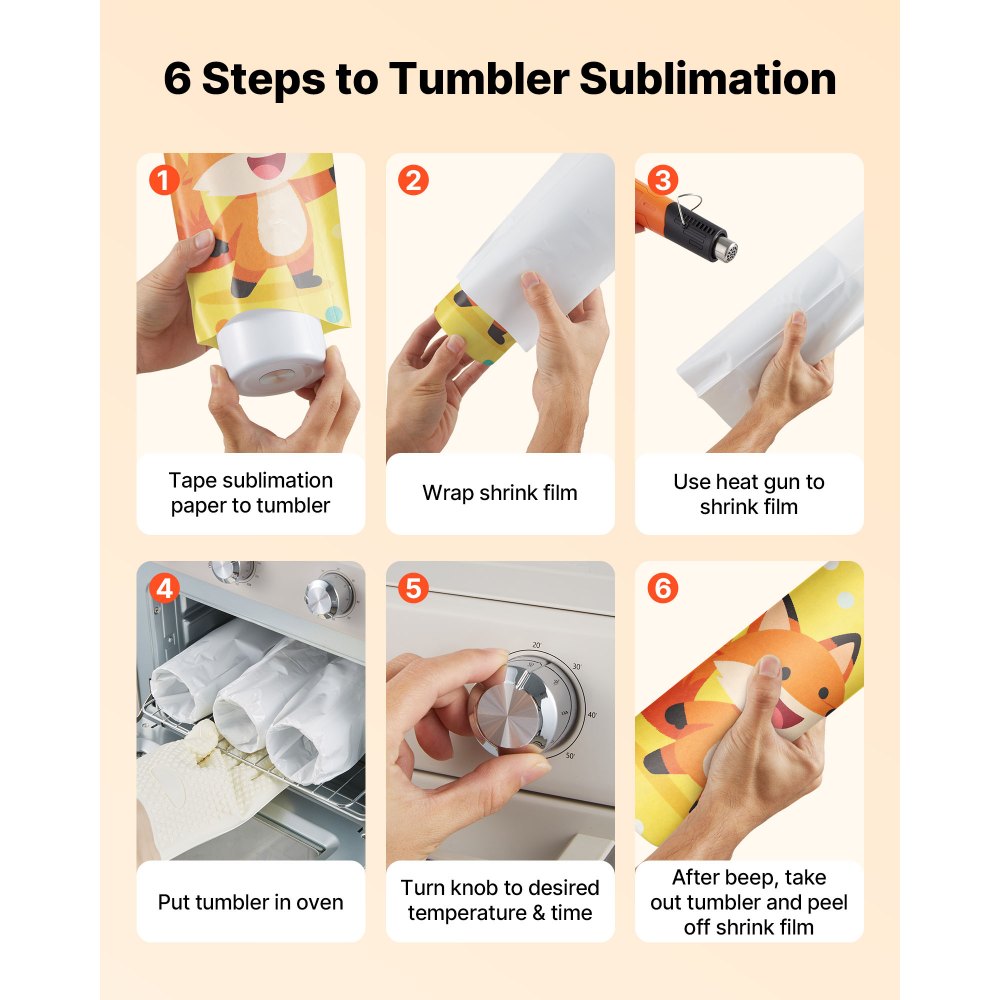 6 Steps to Tumbler Sublimation

1
Tape sublimation paper to tumbler

2
Wrap shrink film

3
Use heat gun to shrink film

4
Put tumbler in oven

5
20'
30'
40'
50'
Turn knob to desired temperature & time

6
After beep, take out tumbler and peel off shrink film