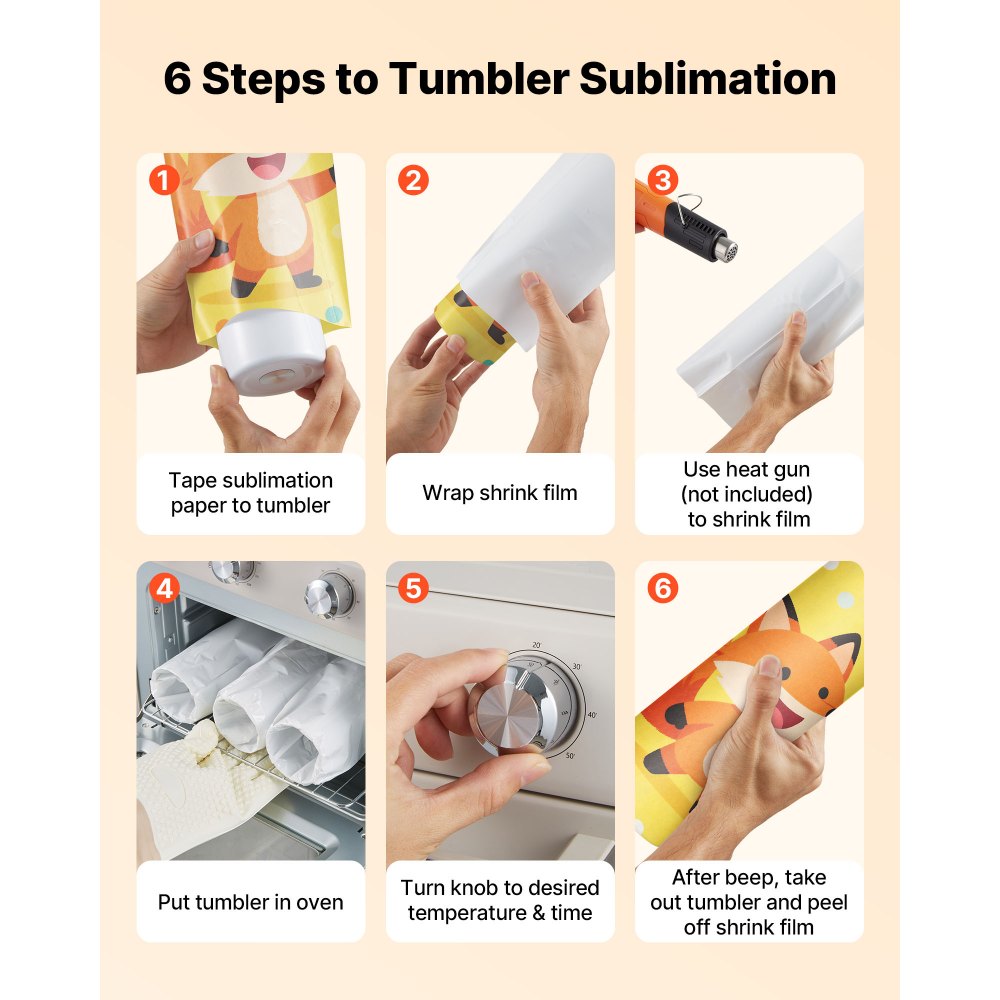 6 Steps to Tumbler Sublimation

1

Tape sublimation paper to tumbler

2

Wrap shrink film

3

Use heat gun (not included) to shrink film

4

Put tumbler in oven

5

20'
30'
40'
50'

Turn knob to desired temperature & time

6

After beep, take out tumbler and peel off shrink film