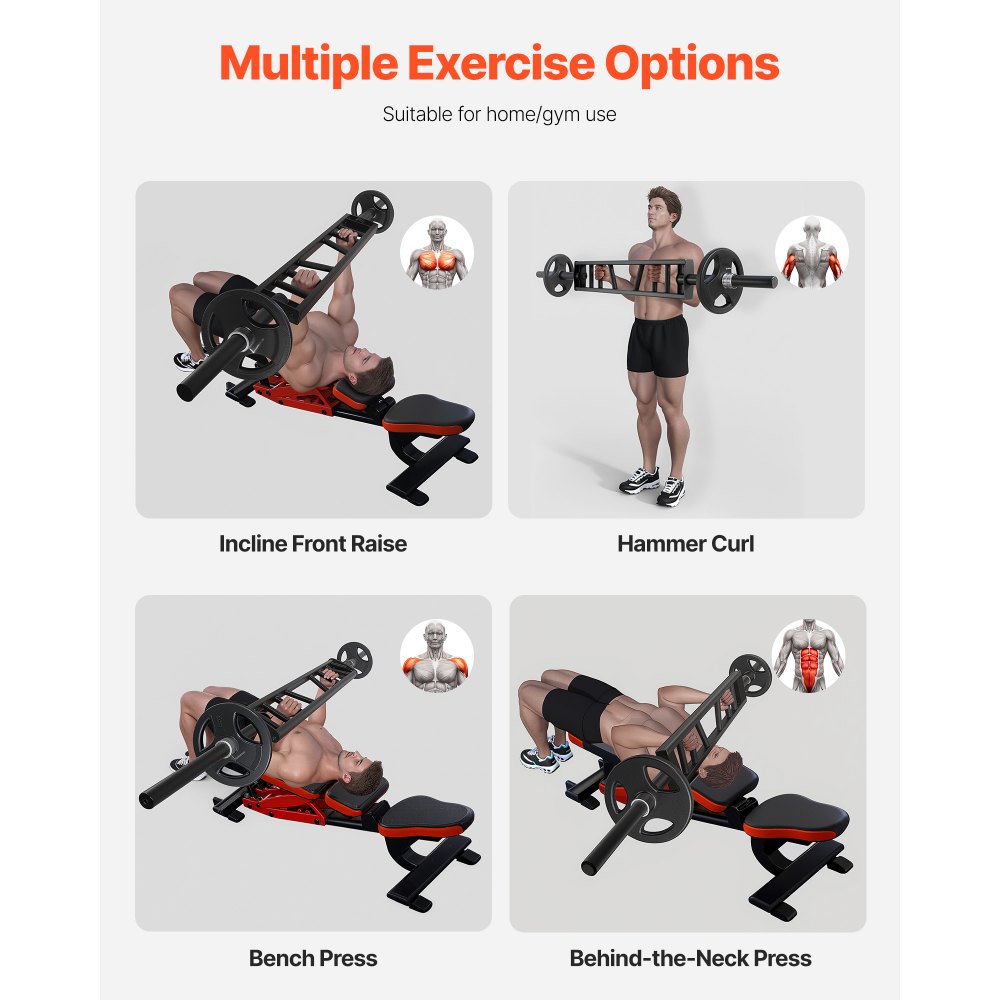 Multiple Exercise Options

Suitable for home/gym use

Incline Front Raise

Hammer Curl

Bench Press

Behind-the-Neck Press