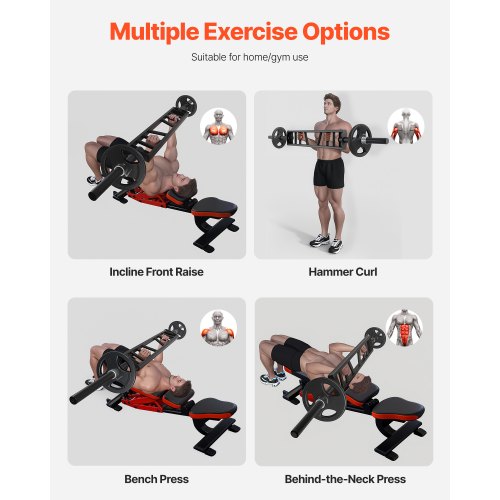 Multiple Exercise Options

Suitable for home/gym use

Incline Front Raise

Hammer Curl

Bench Press

Behind-the-Neck Press