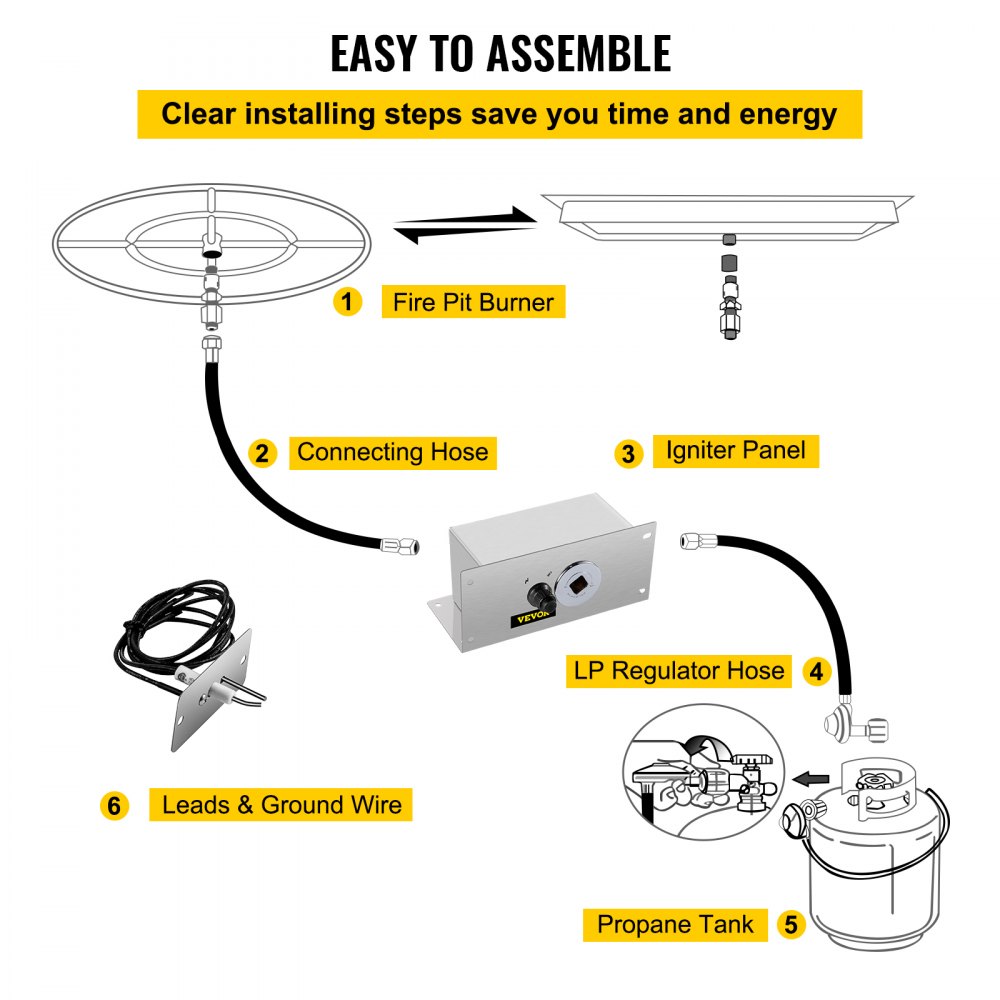 EASY TO ASSEMBLE

Clear installing steps save you time and energy

1 Fire Pit Burner

2 Connecting Hose

3 Igniter Panel

VEVOR

LP Regulator Hose 4

6 Leads & Ground Wire

Propane Tank 5