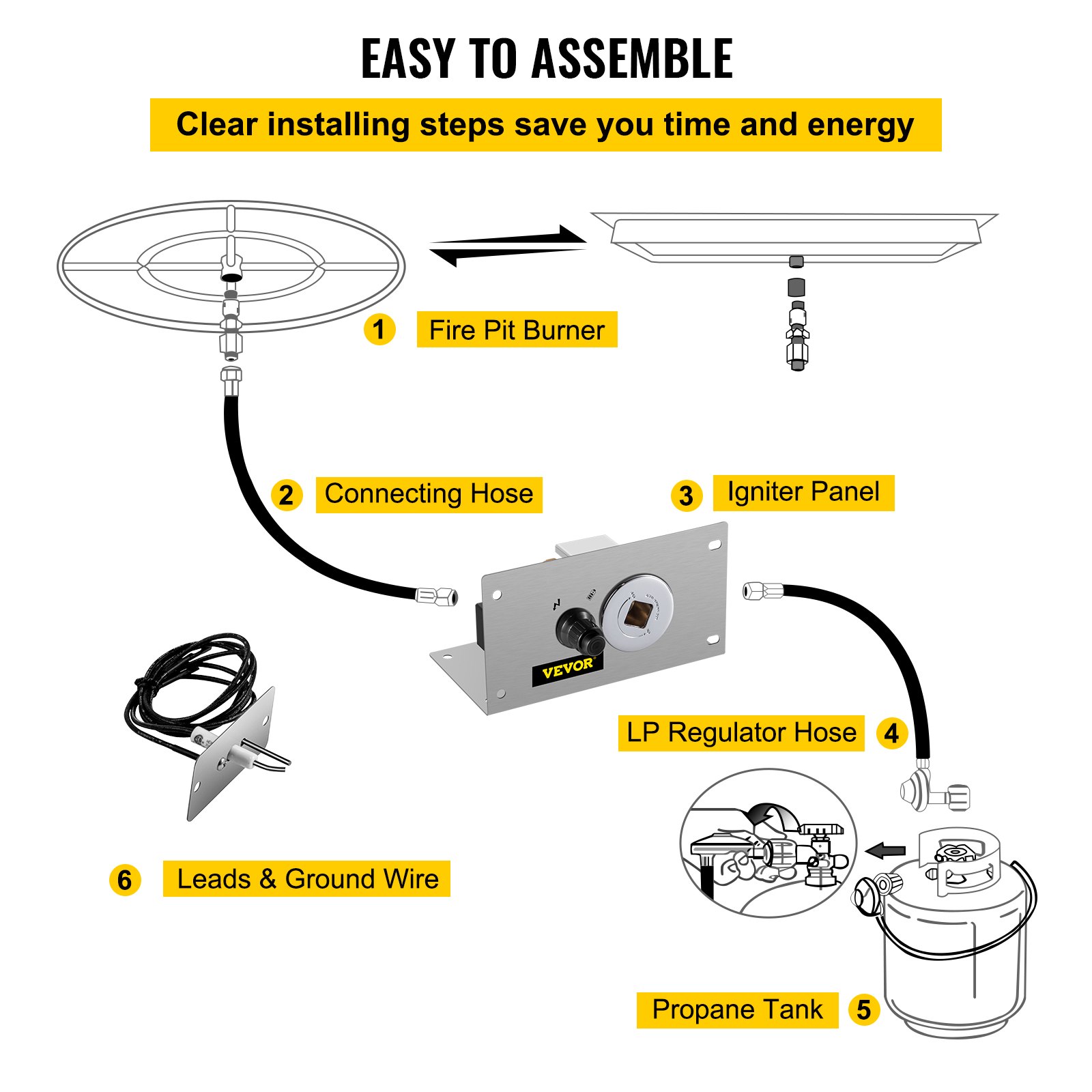 EASY TO ASSEMBLE

Clear installing steps save you time and energy

1 Fire Pit Burner

2 Connecting Hose

3 Igniter Panel

VEVOR

LP Regulator Hose 4

6 Leads & Ground Wire

Propane Tank 5