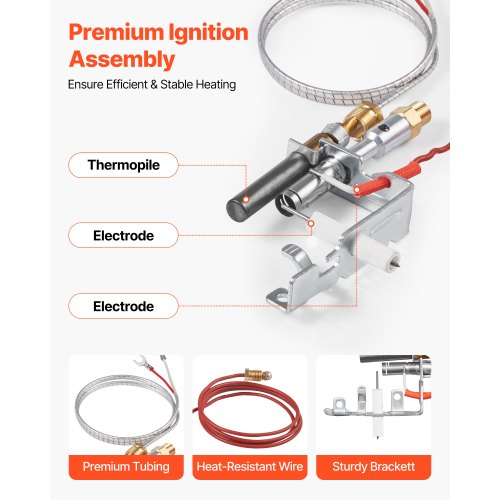 Premium Ignition Assembly

Ensure Efficient & Stable Heating

Thermopile

Electrode

Electrode

Premium Tubing

Heat-Resistant Wire

Sturdy Brackett